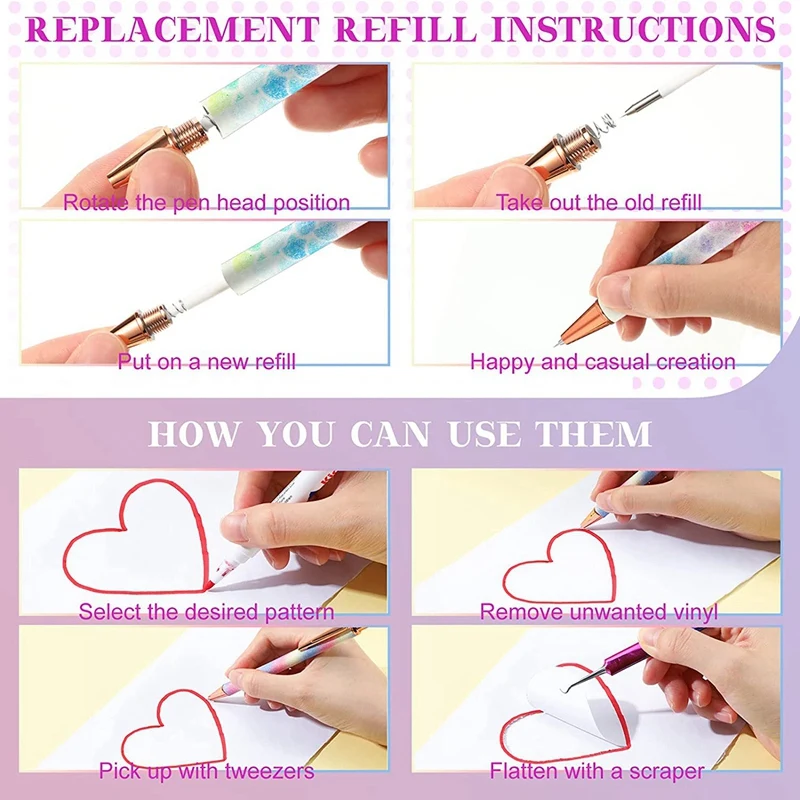 REPLACEMENT REFILL INSTRUCTIONS

Rotate the pen head position

Take out the old refill

Put on a new refill

Happy and casual creation

HOW YOU CAN USE THEM

Select the desired pattern

Remove unwanted vinyl

Pick up with tweezers

Flatten with a scraper