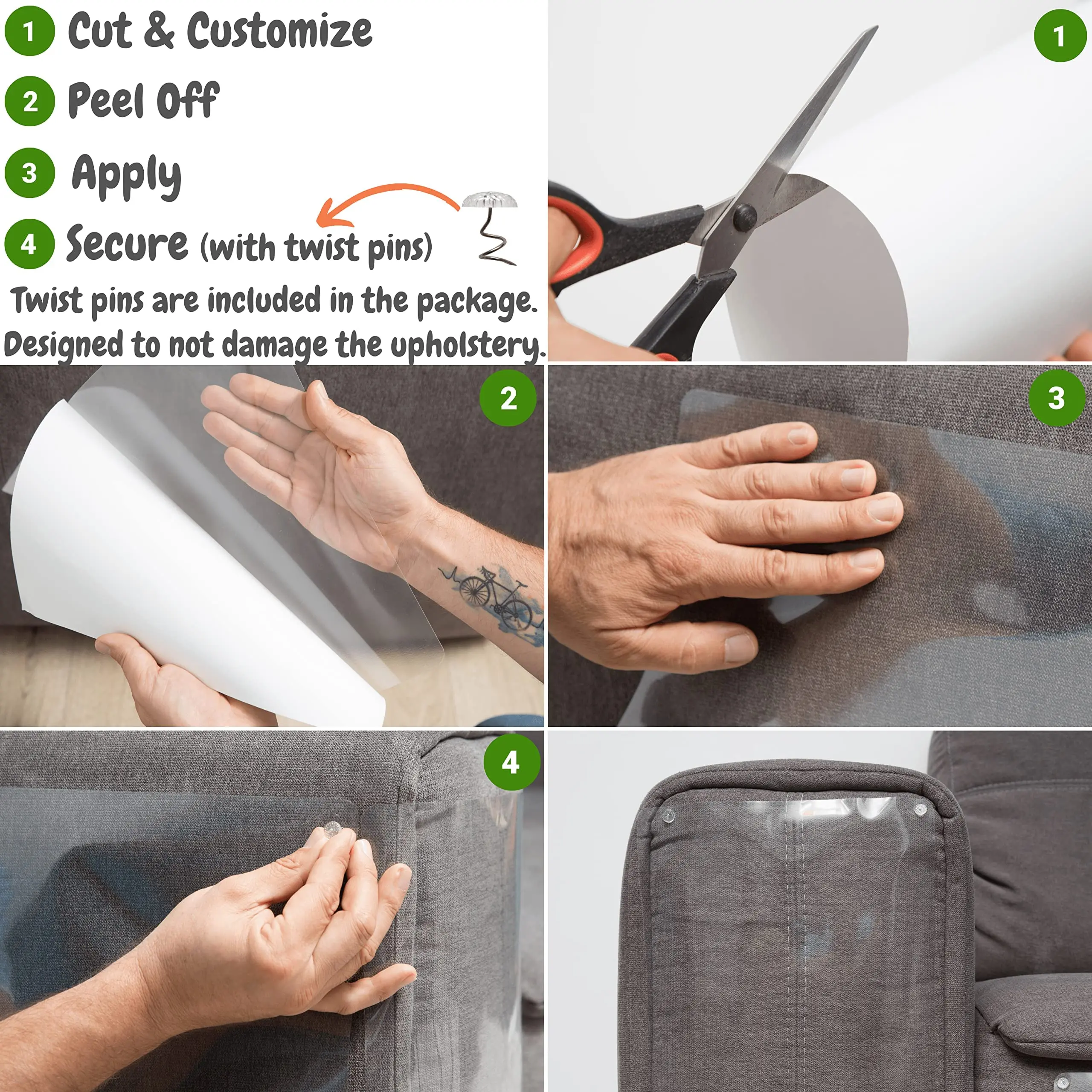 1 Cut & Customize

2 Peel Off

3 Apply

4 Secure (with twist pins)

Twist pins are included in the package. Designed to not damage the upholstery.

1

2

3

4