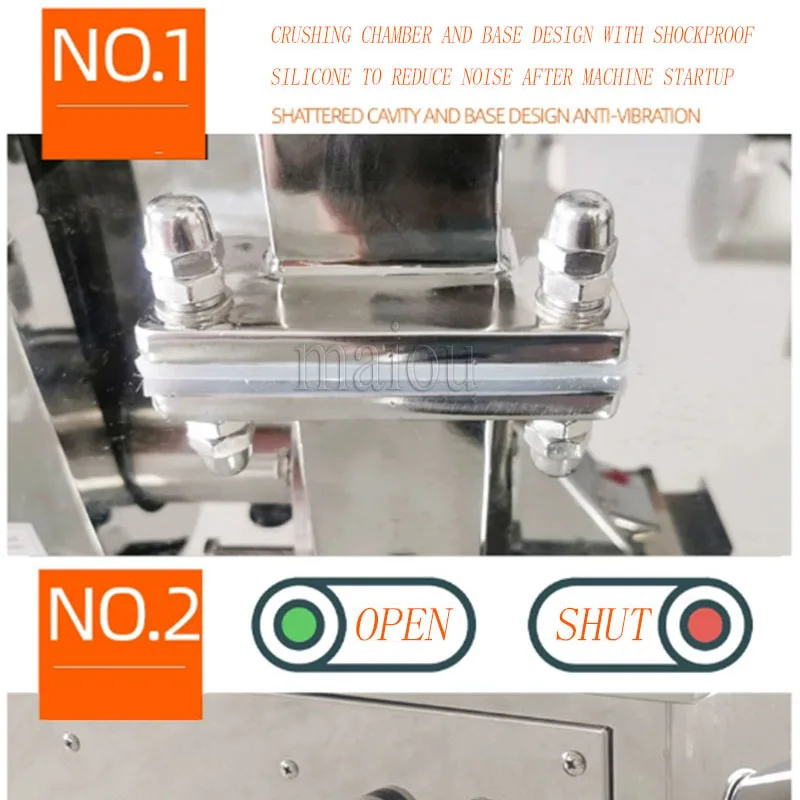 NO.1

CRUSHING CHAMBER AND BASE DESIGN WITH SHOCKPROOF SILICONE TO REDUCE NOISE AFTER MACHINE STARTUP

SHATTERED CAVITY AND BASE DESIGN ANTI-VIBRATION

maiou

NO.2

OPEN

SHUT