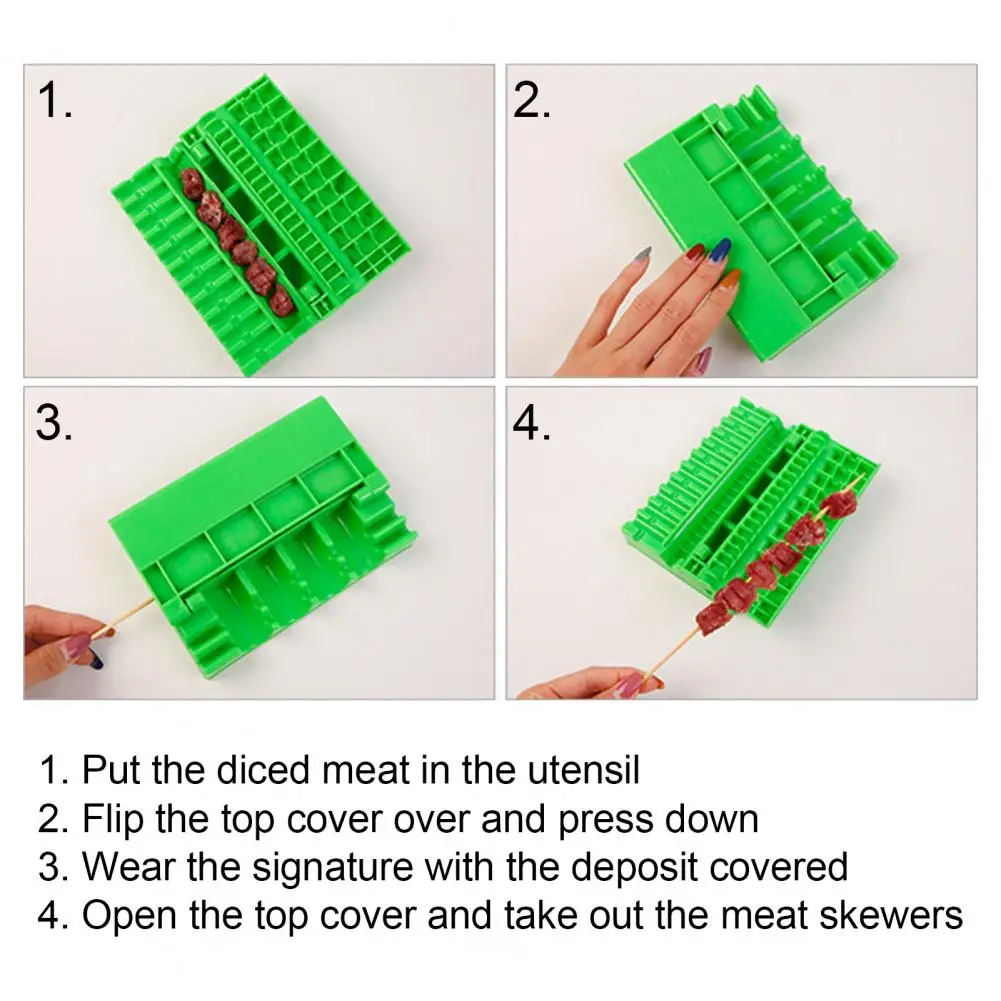 1.

2.

3.

4.

1. Put the diced meat in the utensil
2. Flip the top cover over and press down
3. Wear the signature with the deposit covered
4. Open the top cover and take out the meat skewers