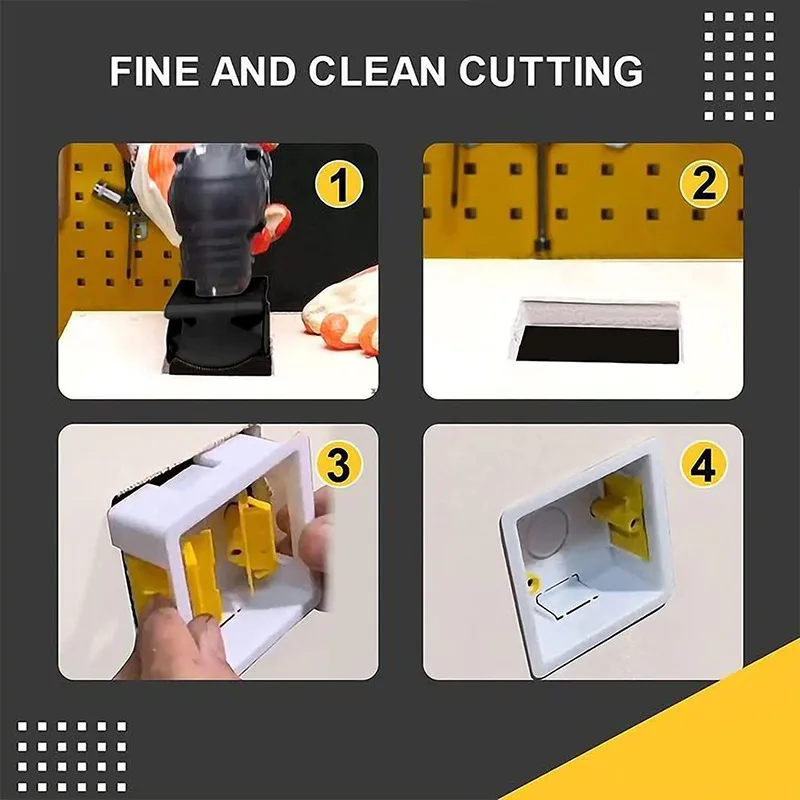 FINE AND CLEAN CUTTING

1

2

3

4