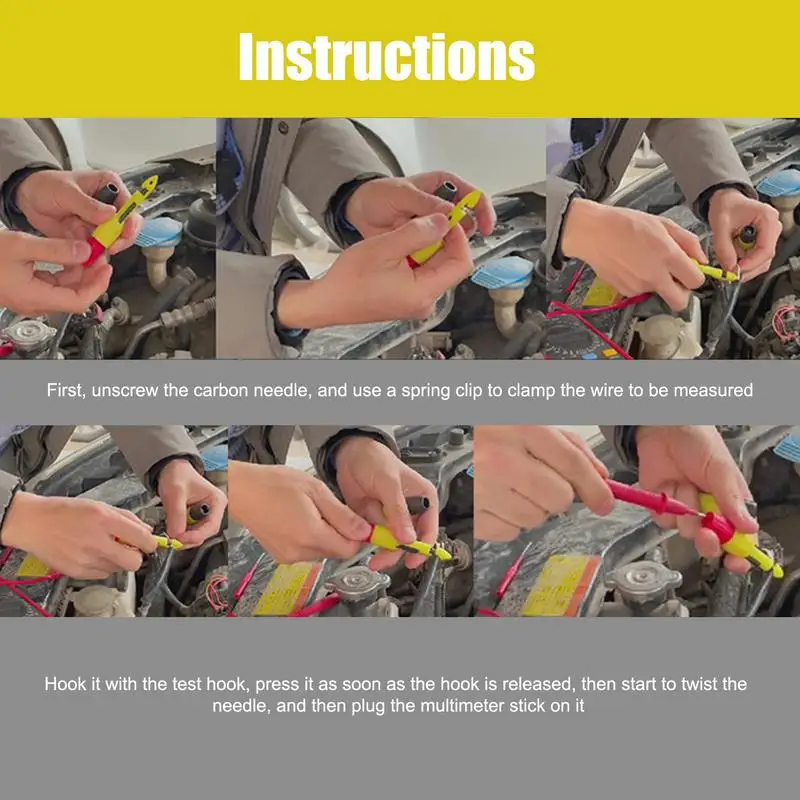 Instructions

First, unscrew the carbon needle, and use a spring clip to clamp the wire to be measured

Hook it with the test hook, press it as soon as the hook is released, then start to twist the needle, and then plug the multimeter stick on it