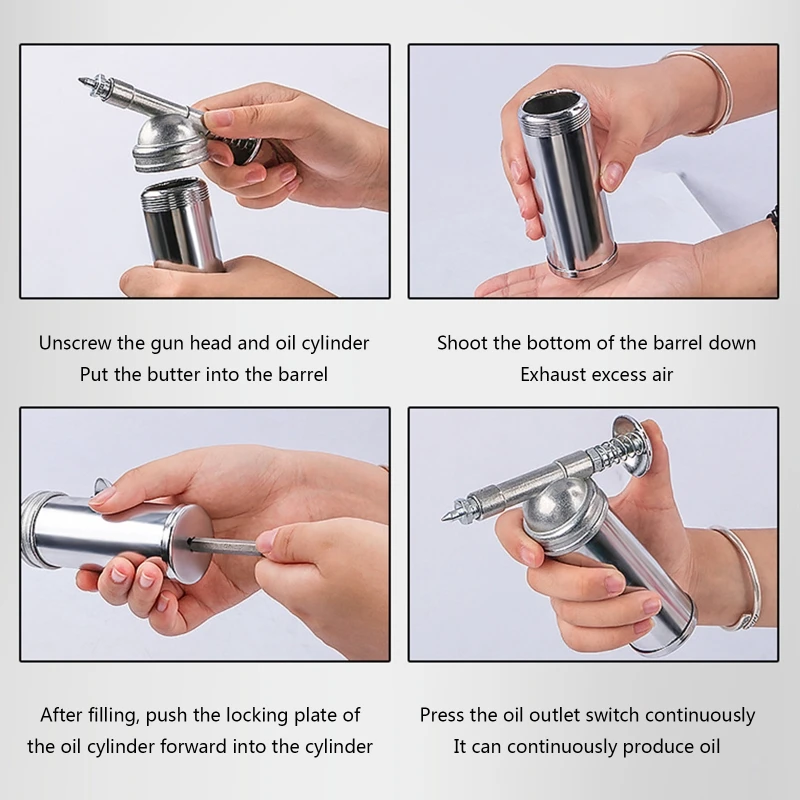 Unscrew the gun head and oil cylinder
Put the butter into the barrel

Shoot the bottom of the barrel down
Exhaust excess air

After filling, push the locking plate of the oil cylinder forward into the cylinder

Press the oil outlet switch continuously
It can continuously produce oil