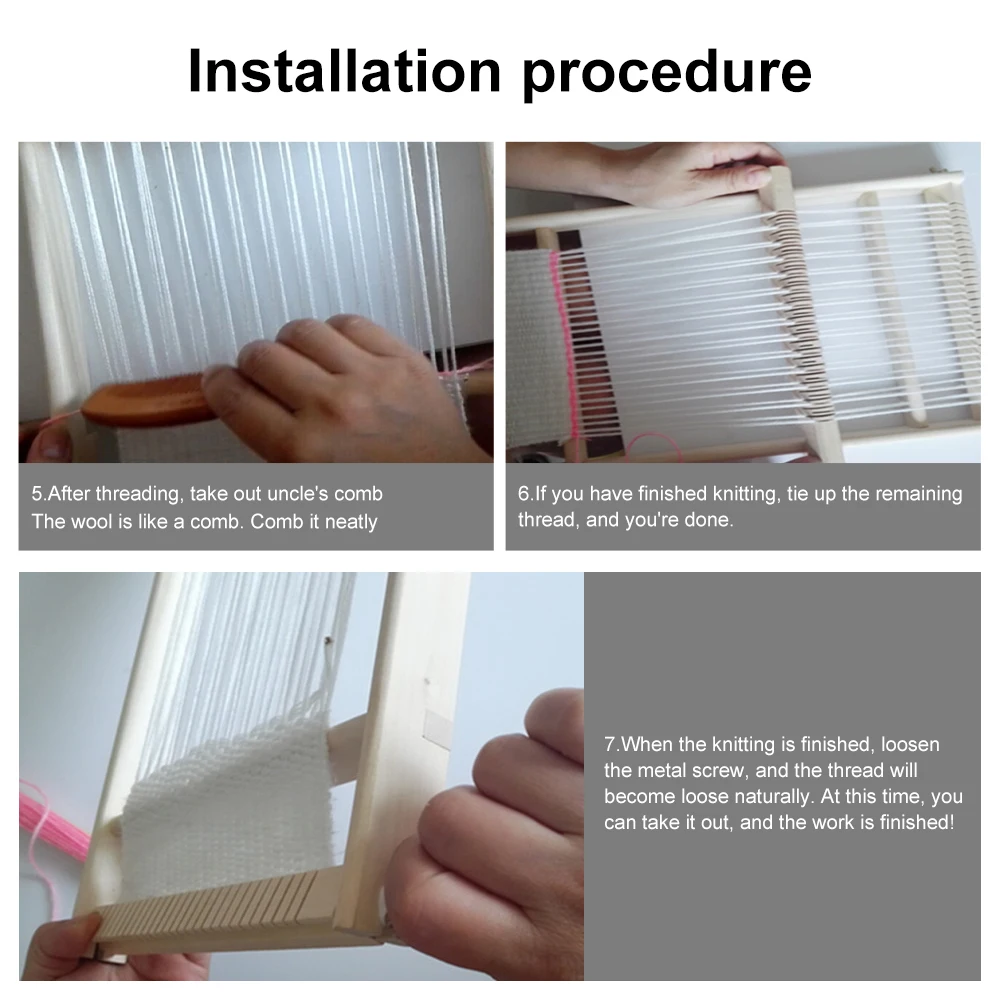 Installation procedure

5.After threading, take out uncle's comb
The wool is like a comb. Comb it neatly

6.If you have finished knitting, tie up the remaining thread, and you're done.

7.When the knitting is finished, loosen the metal screw, and the thread will become loose naturally. At this time, you can take it out, and the work is finished!