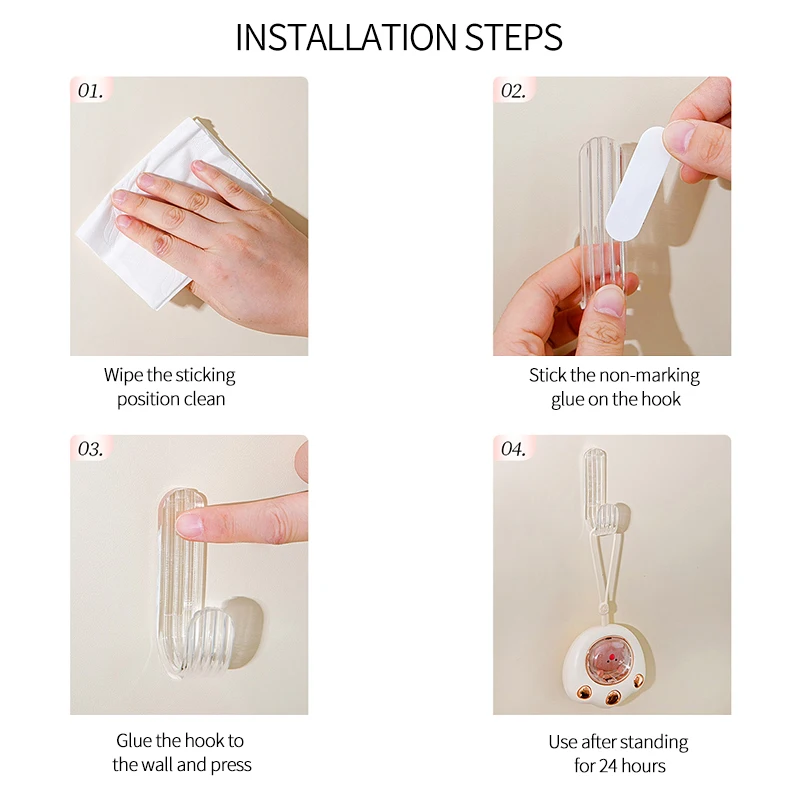 INSTALLATION STEPS

01.

Wipe the sticking position clean

02.

Stick the non-marking glue on the hook

03.

Glue the hook to the wall and press

04.

Use after standing for 24 hours