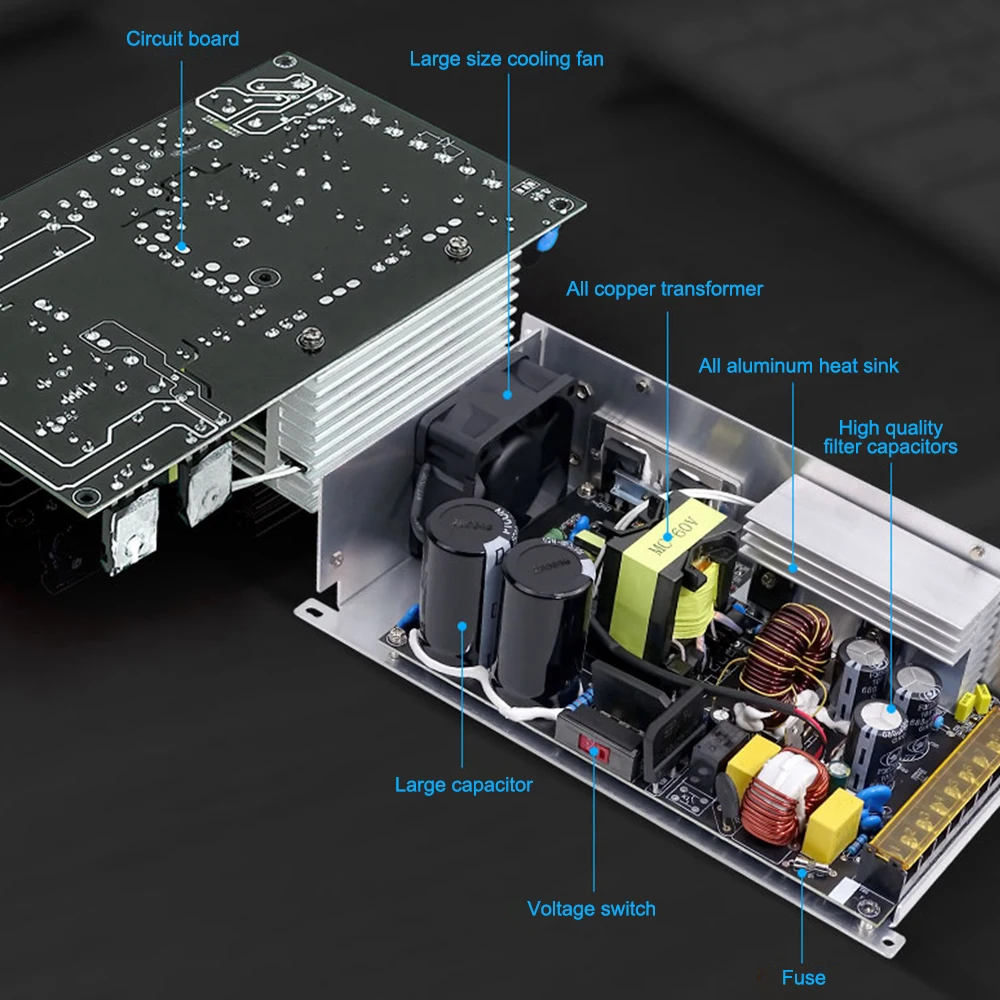 Circuit board

Large size cooling fan

All copper transformer

All aluminum heat sink

High quality filter capacitors

MC 60V

Large capacitor

Voltage switch

Fuse