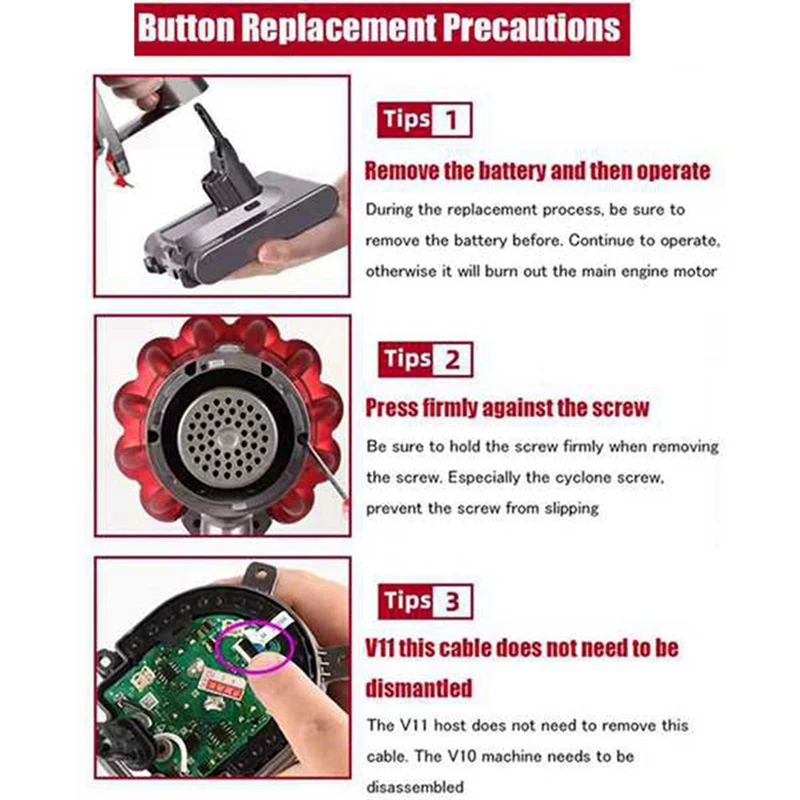 Button Replacement Precautions

Tips 1

Remove the battery and then operate

During the replacement process, be sure to remove the battery before. Continue to operate, otherwise it will burn out the main engine motor

Tips 2

Press firmly against the screw

Be sure to hold the screw firmly when removing the screw. Especially the cyclone screw, prevent the screw from slipping

Tips 3

V11 this cable does not need to be dismantled

The V11 host does not need to remove this cable. The V10 machine needs to be disassembled