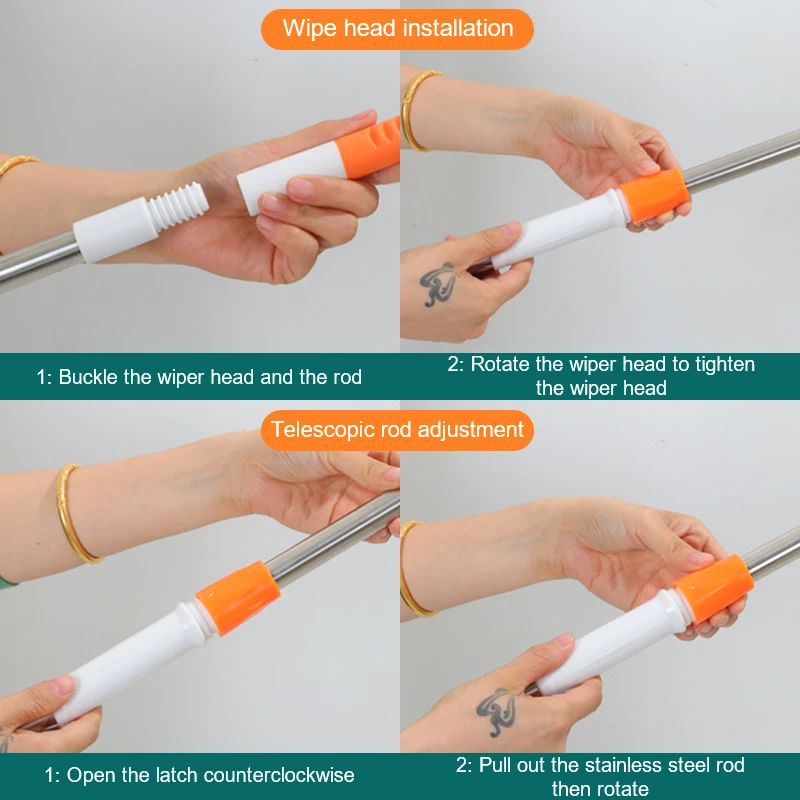 Wipe head installation

1: Buckle the wiper head and the rod

2: Rotate the wiper head to tighten the wiper head

Telescopic rod adjustment

1: Open the latch counterclockwise

2: Pull out the stainless steel rod then rotate