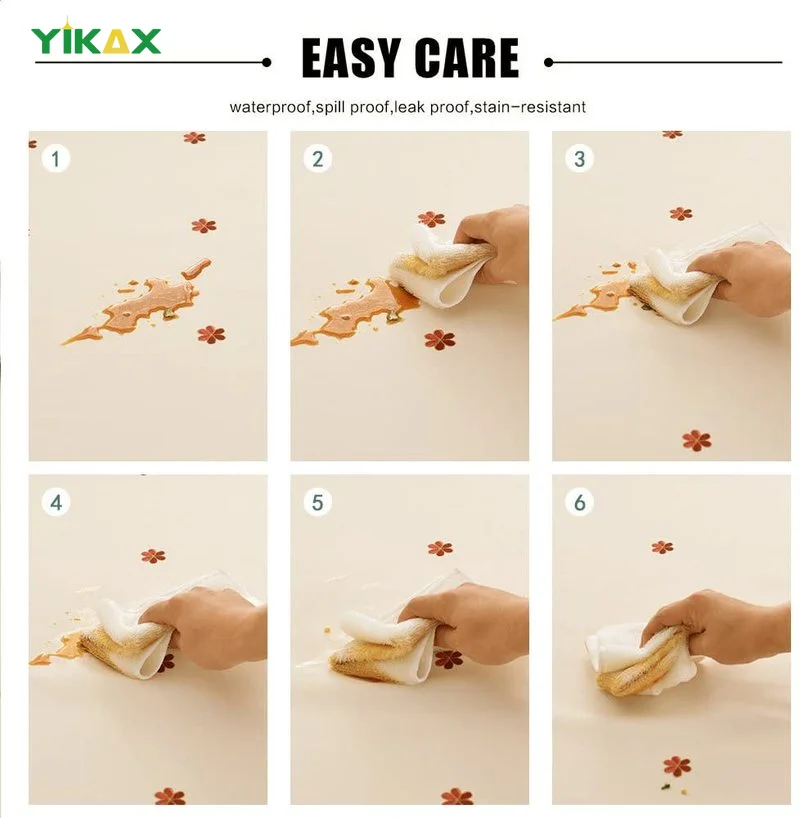 YIKAX

EASY CARE

waterproof,spill proof,leak proof,stain-resistant

1

2

3

4

5

6