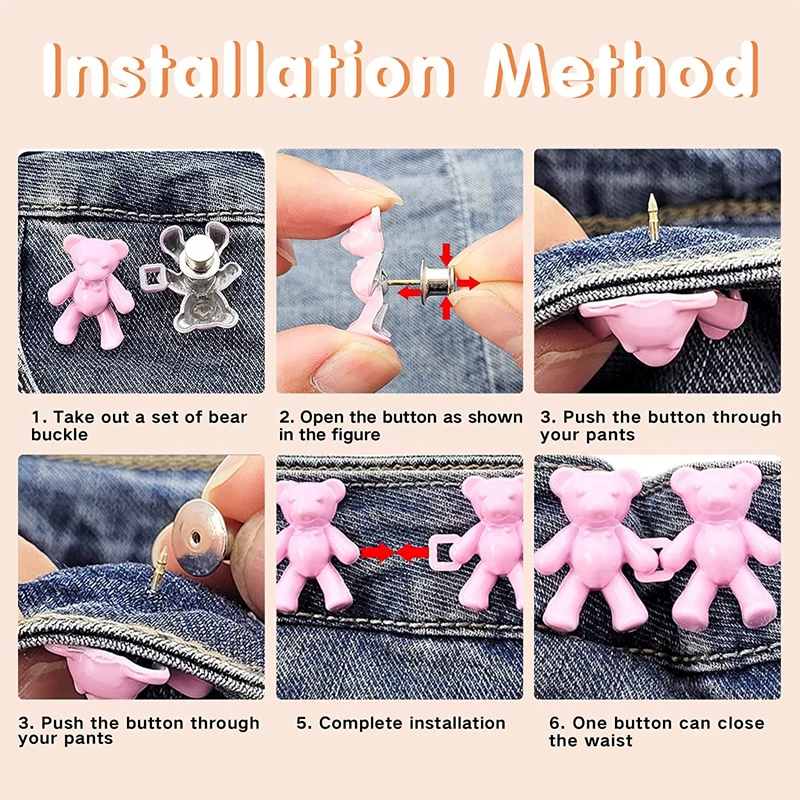 Installation Method

1. Take out a set of bear buckle

2. Open the button as shown in the figure

3. Push the button through your pants

3. Push the button through your pants

5. Complete installation

6. One button can close the waist