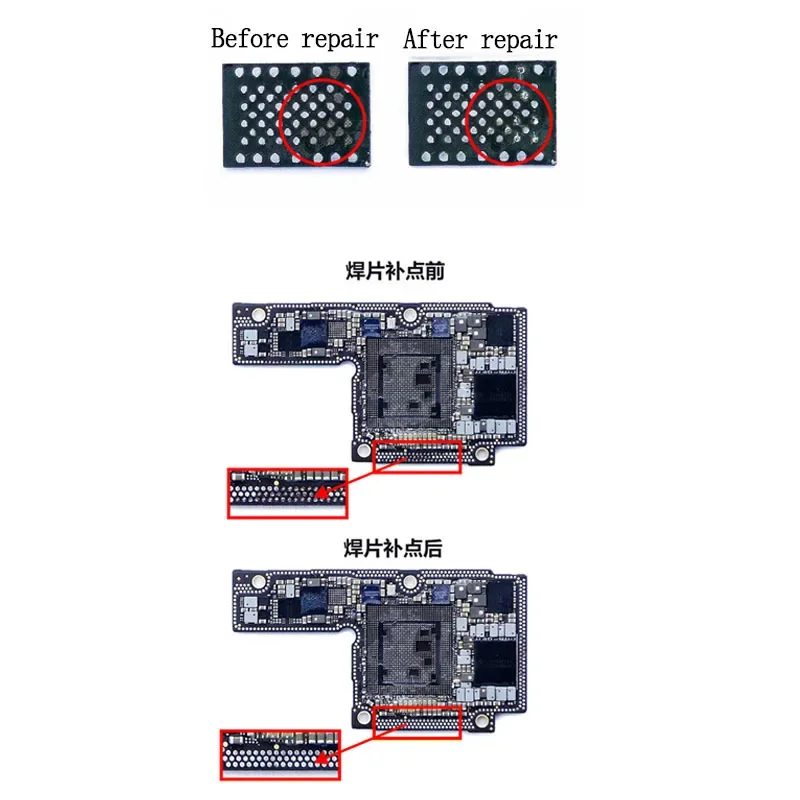 Before repair After repair

焊片补点前

焊片补点后