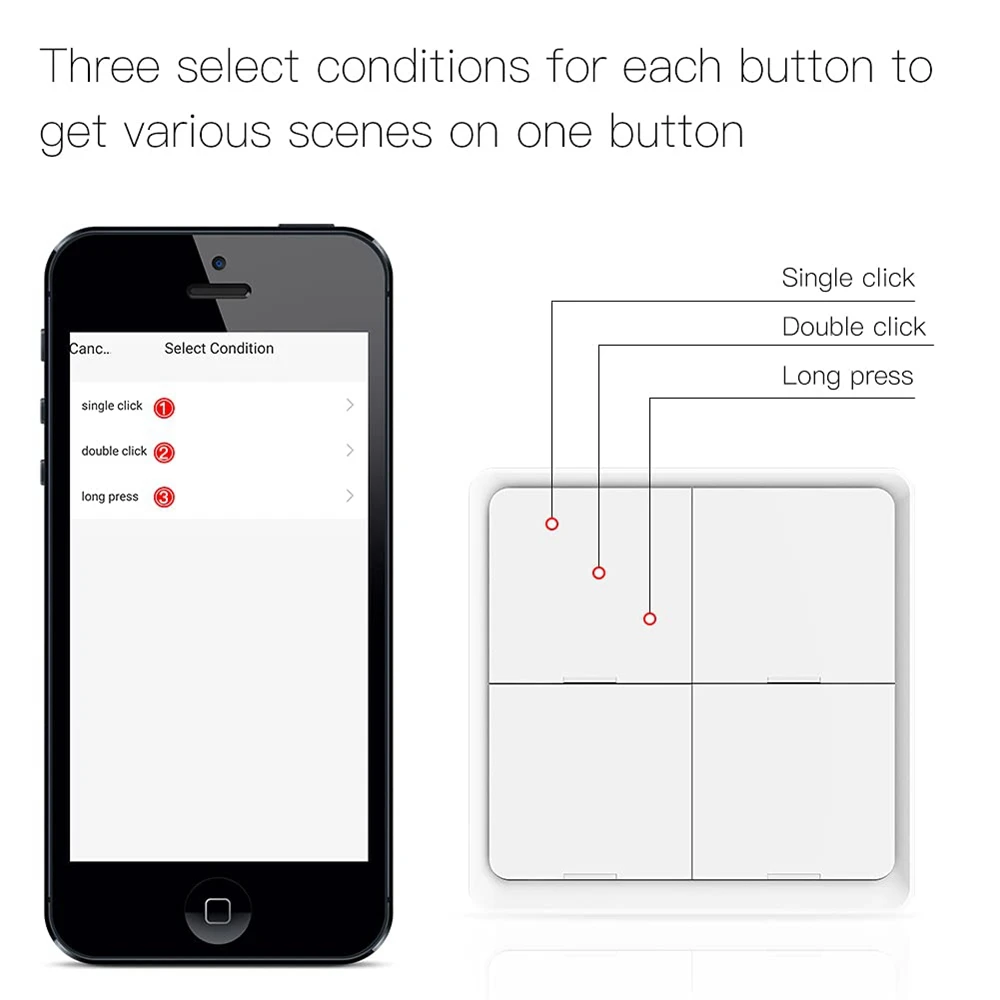 Three select conditions for each button to get various scenes on one button

Canc..
Select Condition

single click 1
double click 2
long press 3

Single click
Double click
Long press