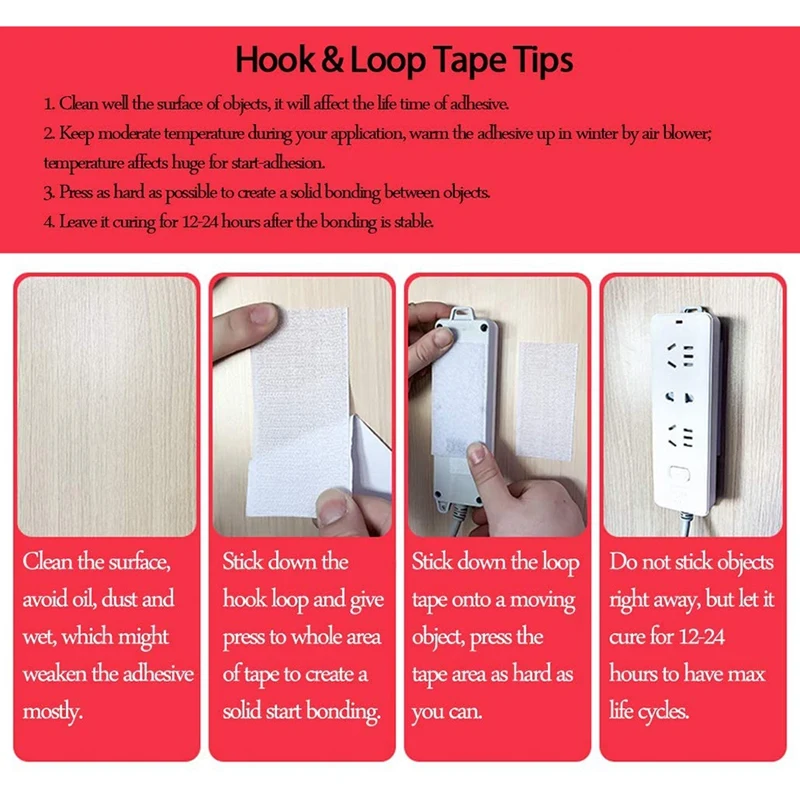 Hook & Loop Tape Tips

1. Clean well the surface of objects, it will affect the life time of adhesive.

2. Keep moderate temperature during your application, warm the adhesive up in winter by air blower; temperature affects huge for start-adhesion.

3. Press as hard as possible to create a solid bonding between objects.

4. Leave it curing for 12-24 hours after the bonding is stable.

Clean the surface, avoid oil, dust and wet, which might weaken the adhesive mostly.

Stick down the hook loop and give press to whole area of tape to create a solid start bonding.

Stick down the loop tape onto a moving object, press the tape area as hard as you can.

Do not stick objects right away, but let it cure for 12-24 hours to have max life cycles.