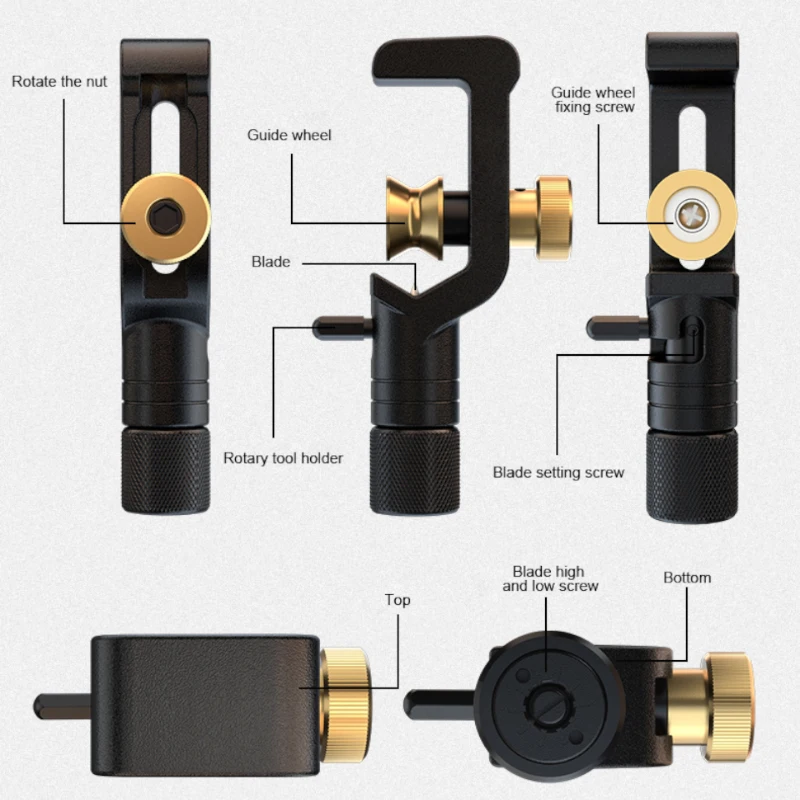 Rotate the nut

Guide wheel

Guide wheel fixing screw

Blade

Rotary tool holder

Blade setting screw

Top

Blade high and low screw

Bottom