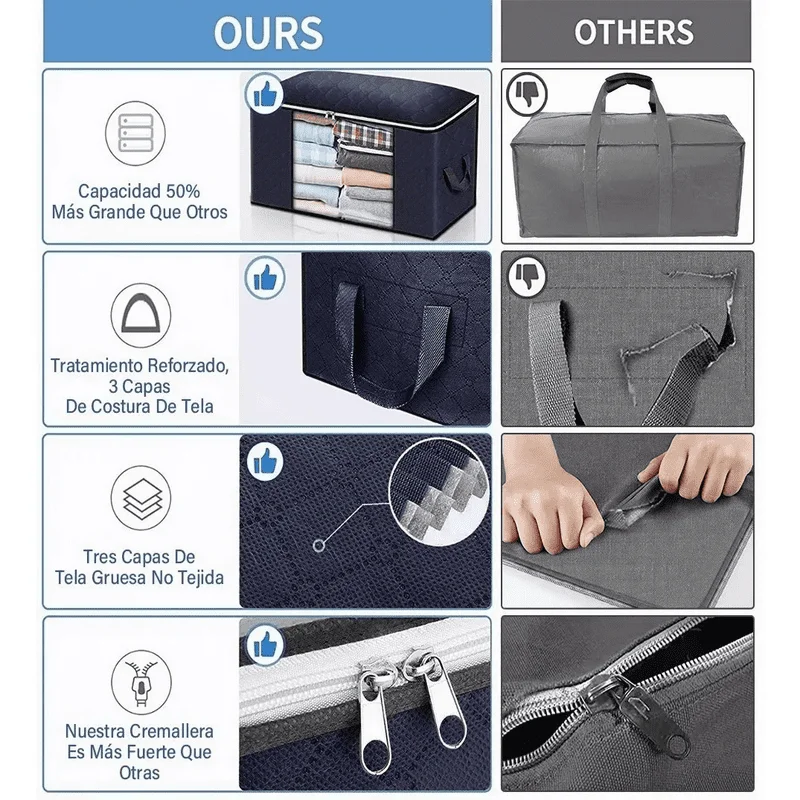 OURS

OTHERS

Capacidad 50%
Más Grande Que Otros

Tratamiento Reforzado,
3 Capas
De Costura De Tela

Tres Capas De
Tela Gruesa No Tejida

Nuestra Cremallera
Es Más Fuerte Que
Otras