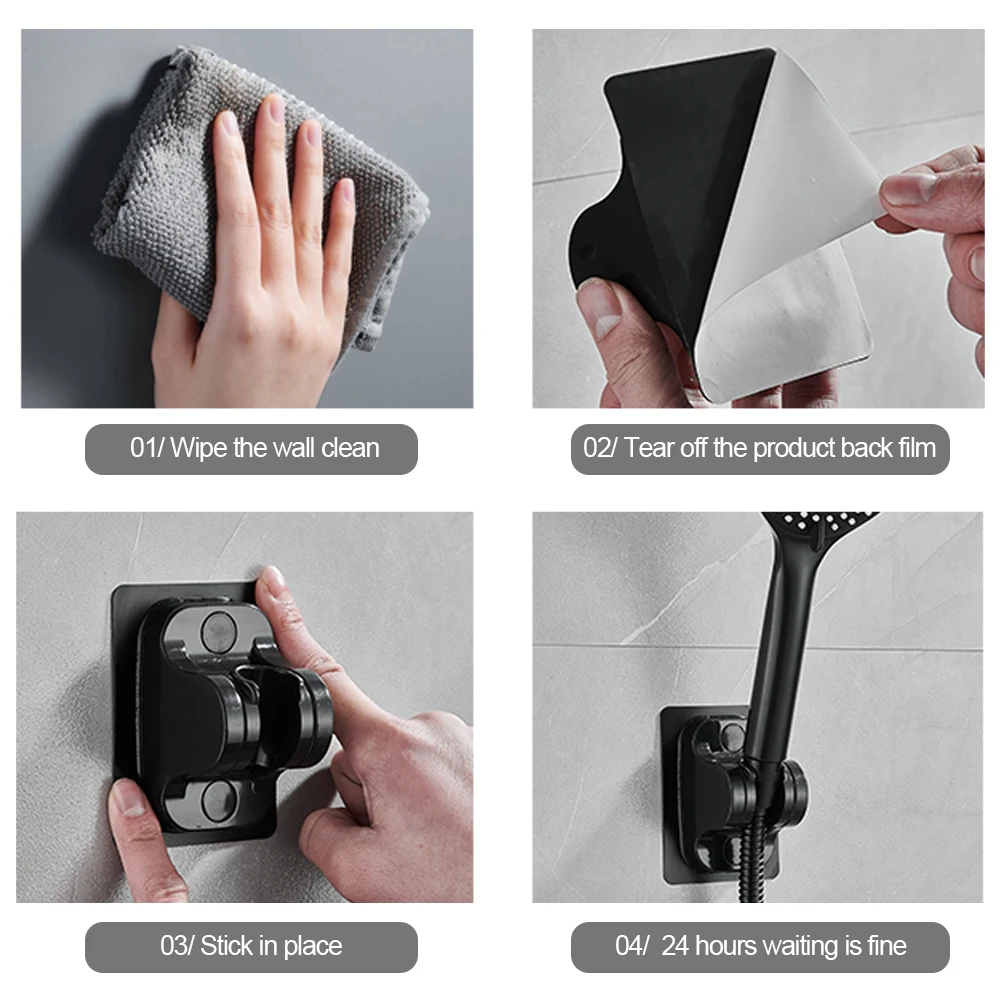 01/ Wipe the wall clean

02/ Tear off the product back film

03/ Stick in place

04/ 24 hours waiting is fine