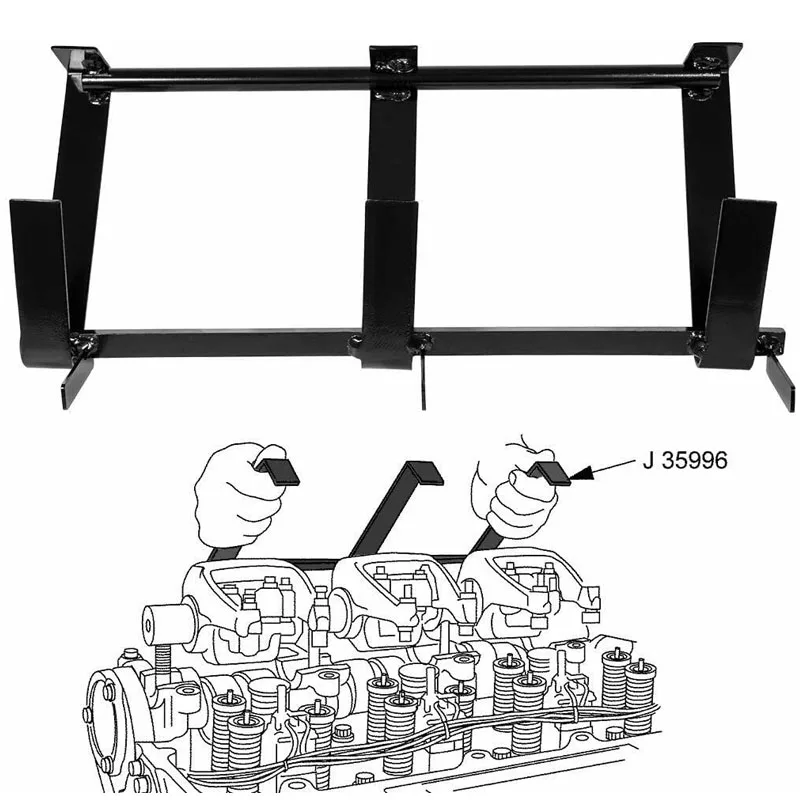 J 35996