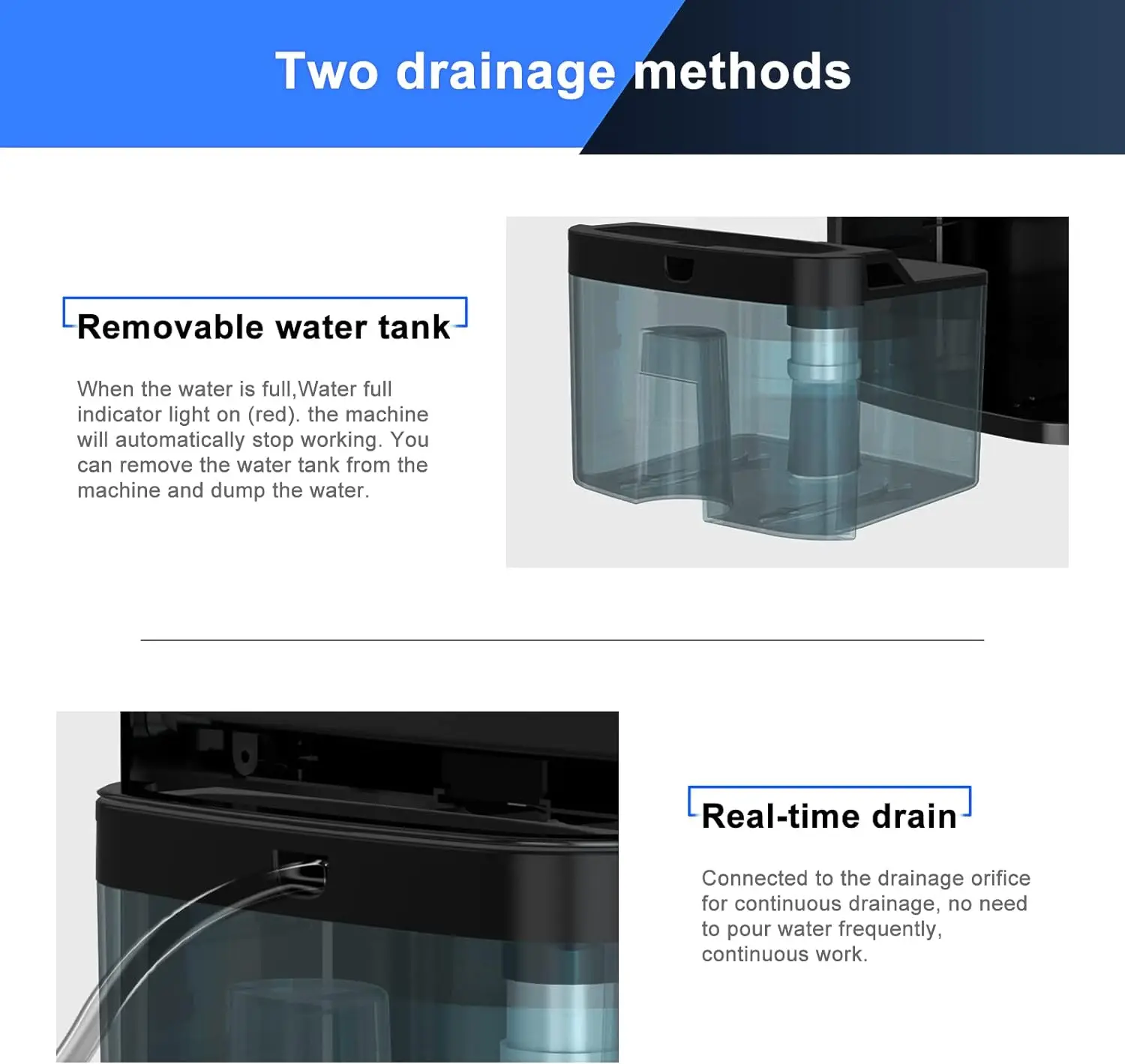 Two drainage methods

Removable water tank

When the water is full,Water full indicator light on (red). the machine will automatically stop working. You can remove the water tank from the machine and dump the water.

Real-time drain

Connected to the drainage orifice for continuous drainage, no need to pour water frequently, continuous work.