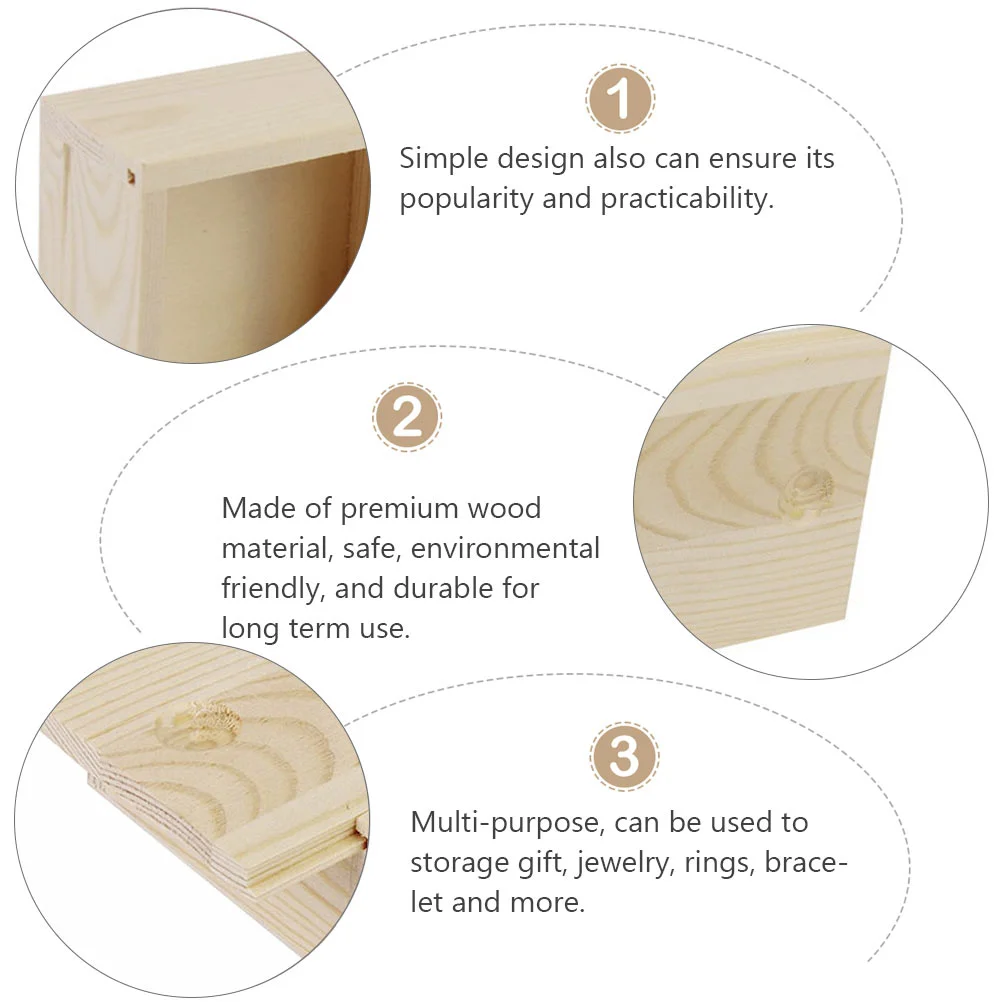 1

Simple design also can ensure its popularity and practicability.

2

Made of premium wood material, safe, environmental friendly, and durable for long term use.

3

Multi-purpose, can be used to storage gift, jewelry, rings, bracelet and more.