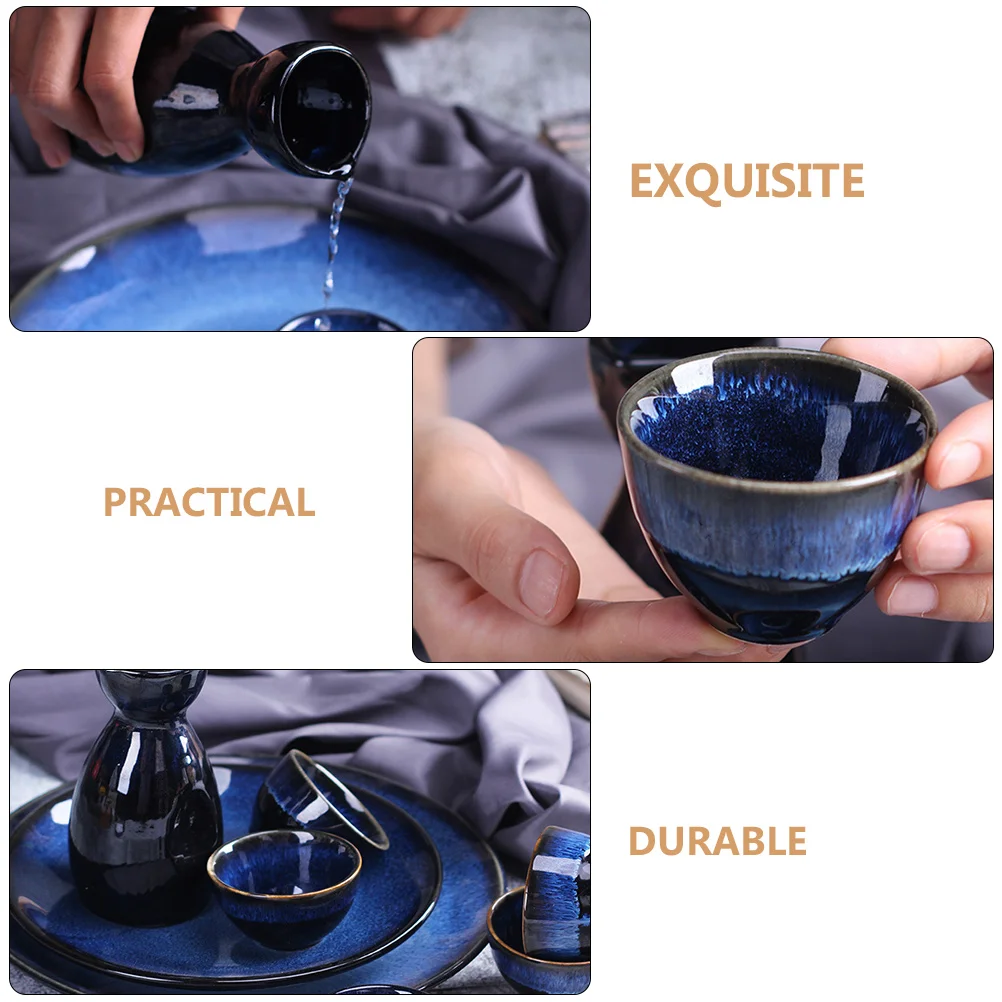 EXQUISITE

PRACTICAL

DURABLE