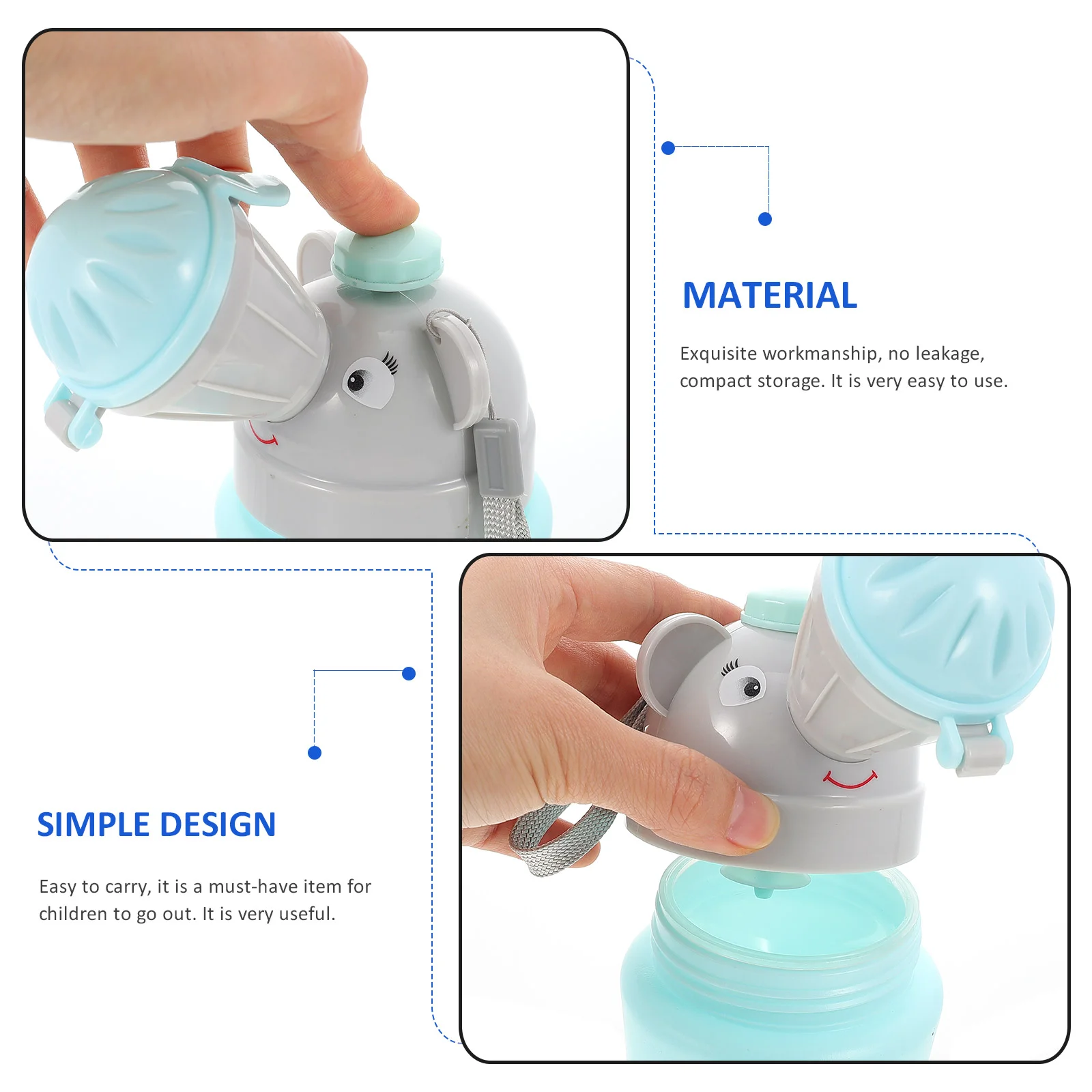 MATERIAL

Exquisite workmanship, no leakage, compact storage. It is very easy to use.

SIMPLE DESIGN

Easy to carry, it is a must-have item for children to go out. It is very useful.