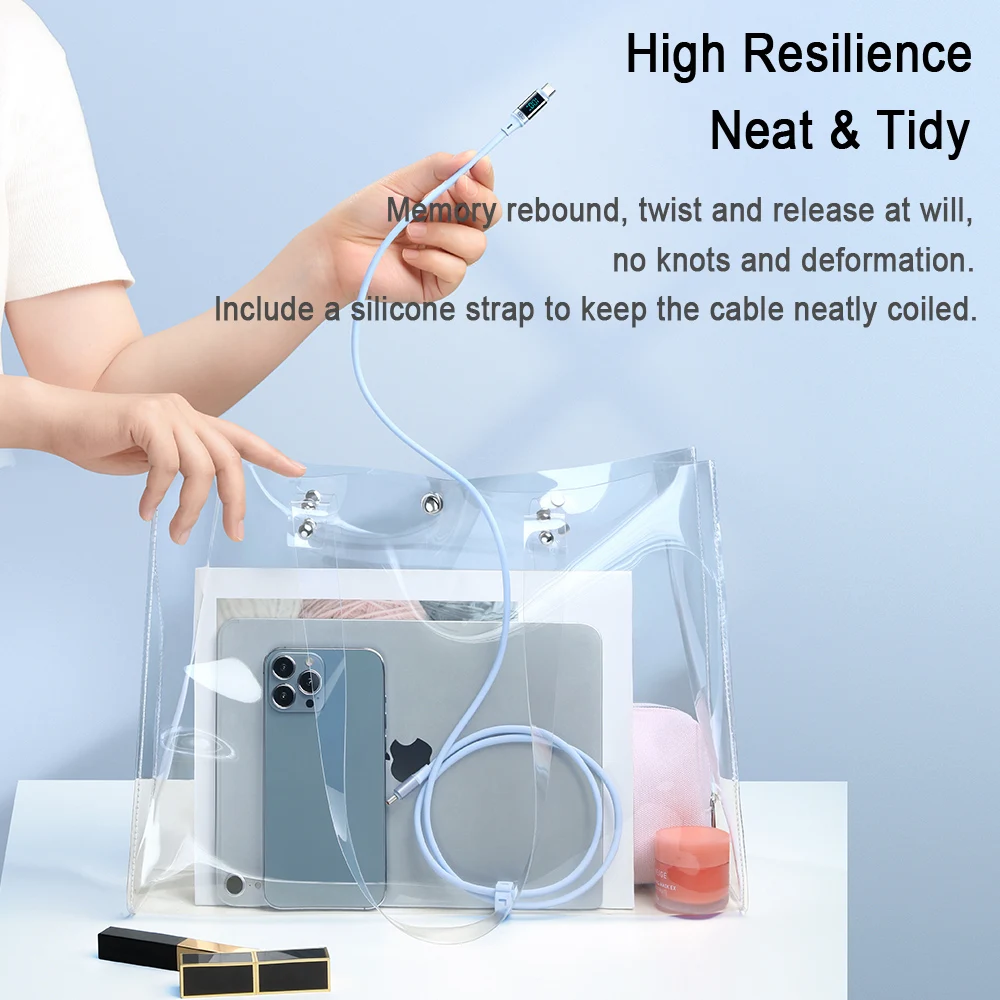 High Resilience
Neat & Tidy

Memory rebound, twist and release at will, no knots and deformation.
Include a silicone strap to keep the cable neatly coiled.