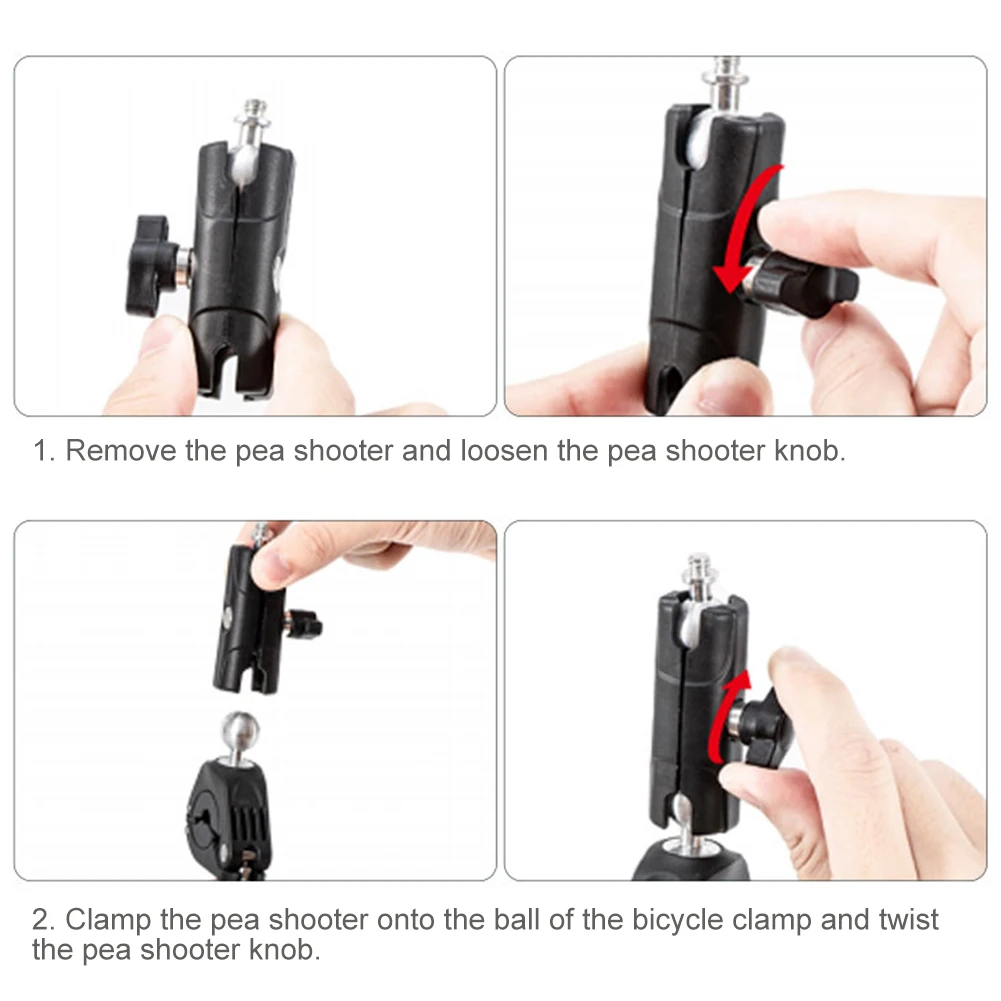 1. Remove the pea shooter and loosen the pea shooter knob.

2. Clamp the pea shooter onto the ball of the bicycle clamp and twist the pea shooter knob.