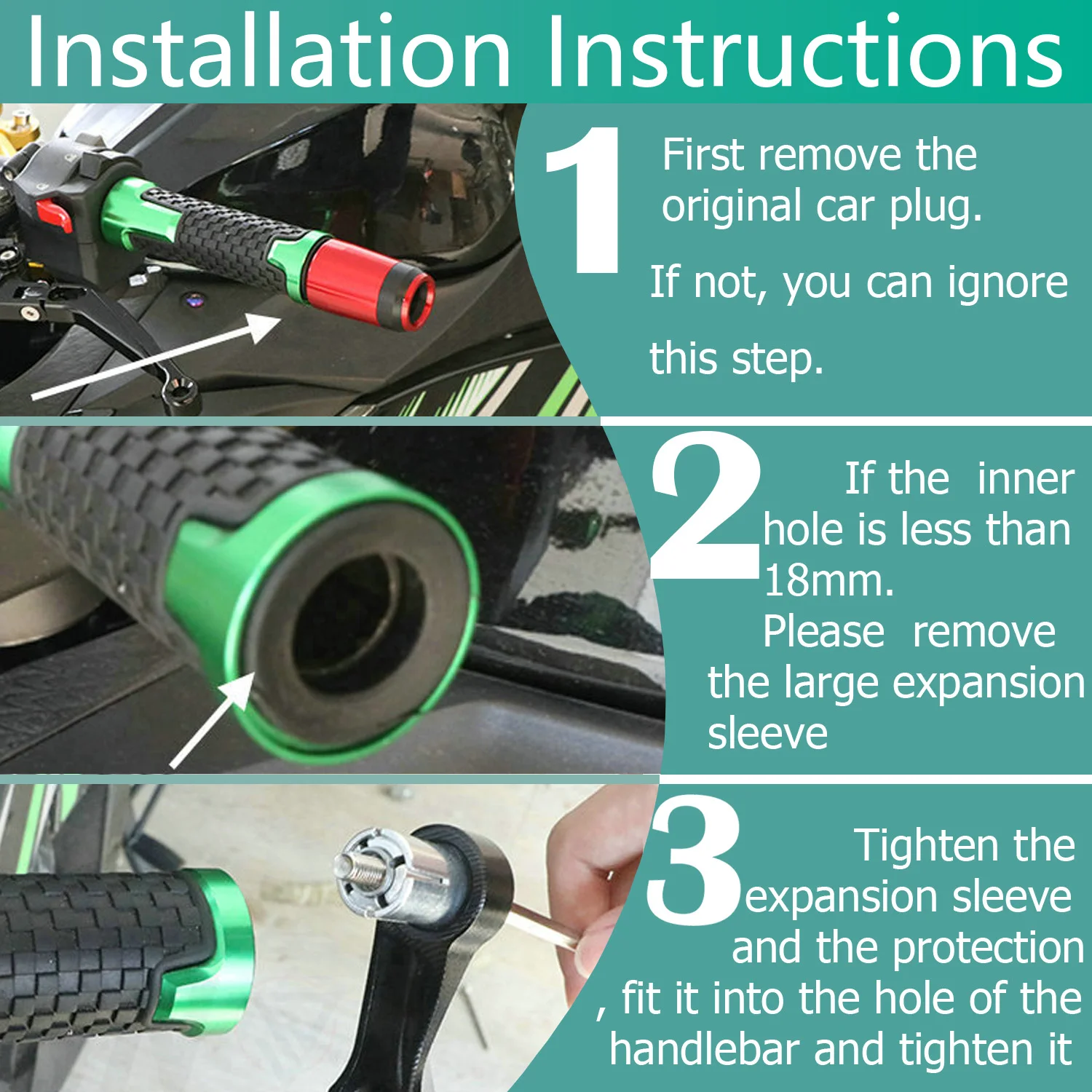 Installation Instructions

1

First remove the original car plug.

If not, you can ignore this step.

2

If the inner hole is less than 18mm.

Please remove the large expansion sleeve

3

Tighten the expansion sleeve and the protection , fit it into the hole of the handlebar and tighten it