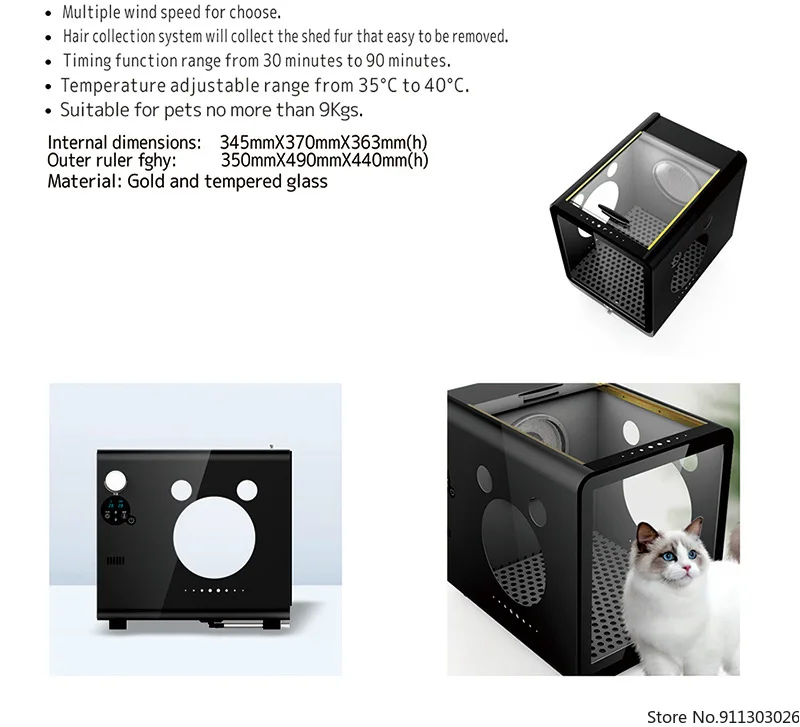 • Multiple wind speed for choose.
• Hair collection system will collect the shed fur that easy to be removed.
• Timing function range from 30 minutes to 90 minutes.
• Temperature adjustable range from 35°C to 40°C.
• Suitable for pets no more than 9Kgs.

Internal dimensions: 345mmX370mmX363mm(h)
Outer ruler fghy: 350mmX490mmX440mm(h)
Material: Gold and tempered glass

Store No.911303026