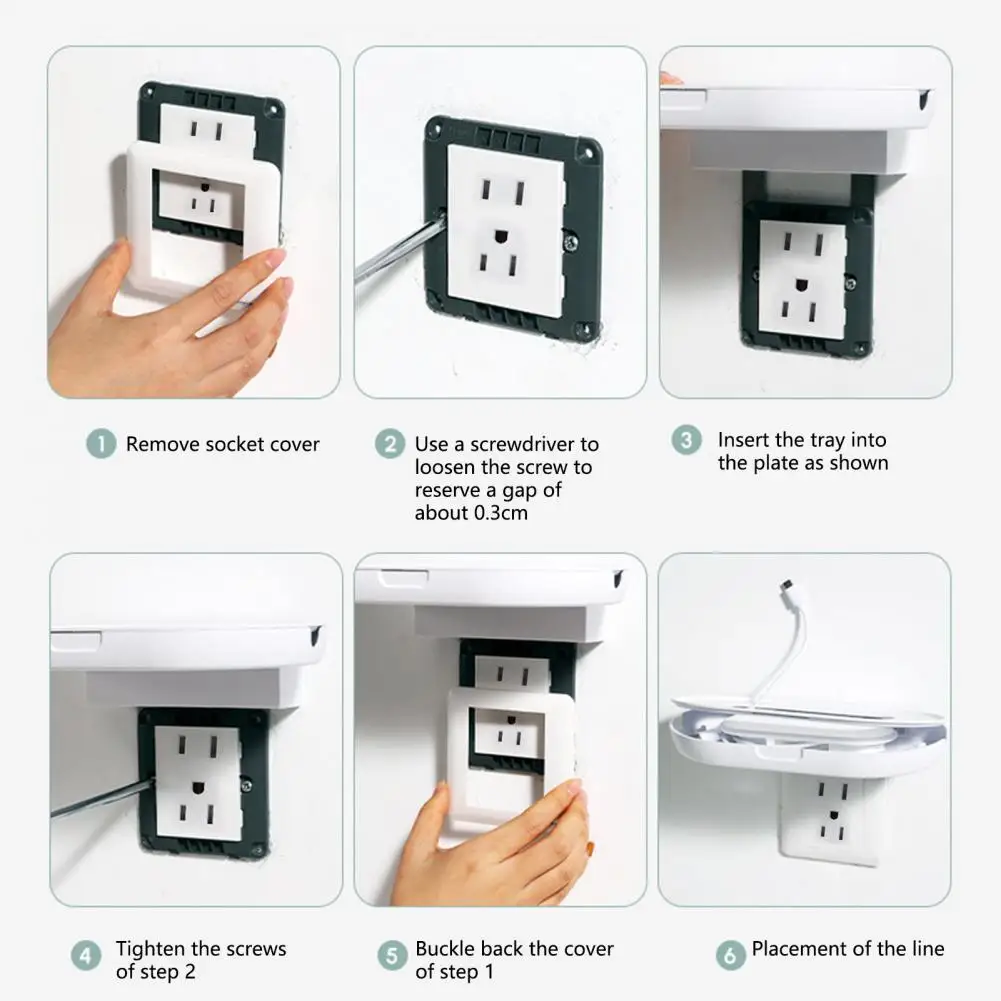 1 Remove socket cover

2 Use a screwdriver to loosen the screw to reserve a gap of about 0.3cm

3 Insert the tray into the plate as shown

4 Tighten the screws of step 2

5 Buckle back the cover of step 1

6 Placement of the line