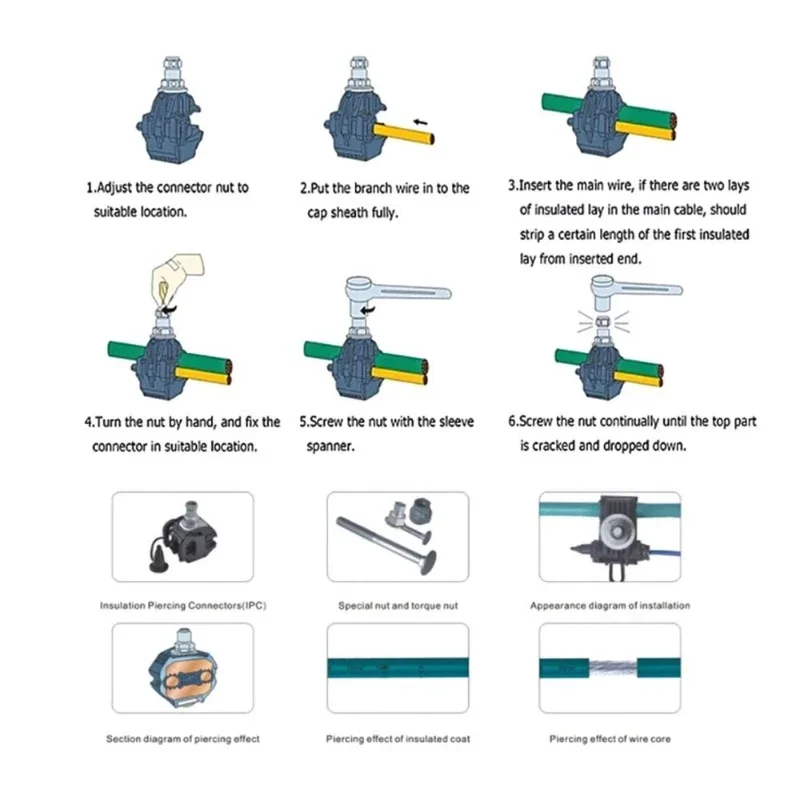 1.Adjust the connector nut to suitable location.

2.Put the branch wire in to the cap sheath fully.

3.Insert the main wire, if there are two lays of insulated lay in the main cable, should strip a certain length of the first insulated lay from inserted end.

4.Turn the nut by hand, and fix the connector in suitable location.

5.Screw the nut with the sleeve spanner.

6.Screw the nut continually until the top part is cracked and dropped down.

Insulation Piercing Connectors(IPC)

Special nut and torque nut

Appearance diagram of installation

Section diagram of piercing effect

Piercing effect of insulated coat

Piercing effect of wire core