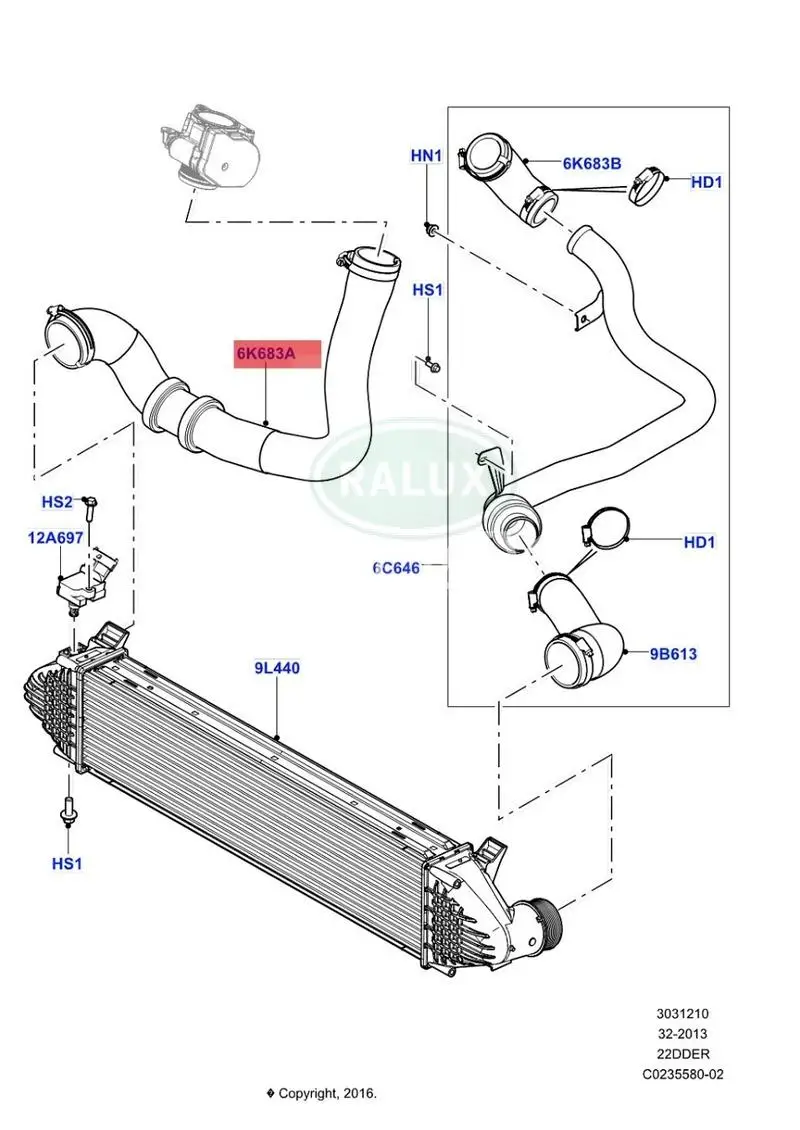 HN1
6K683B
HD1
HS1
6K683A
RALUX
HS2
12A697
6C646
HD1
9B613
9L440
HS1

3031210
32-2013
22DDER
C0235580-02

� Copyright, 2016.