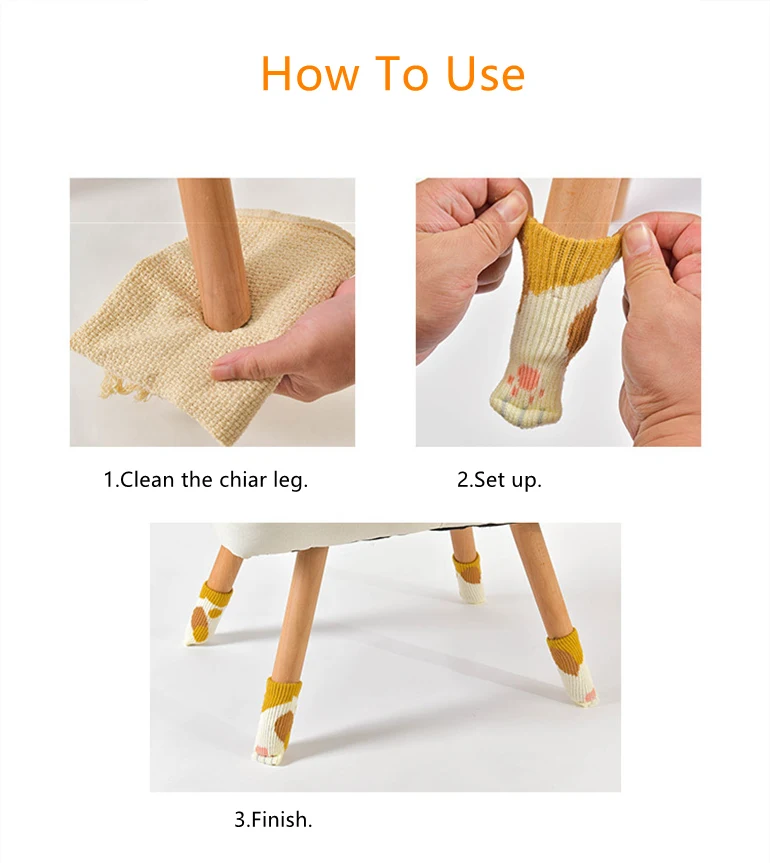 How To Use

1.Clean the chiar leg.

2.Set up.

3.Finish.