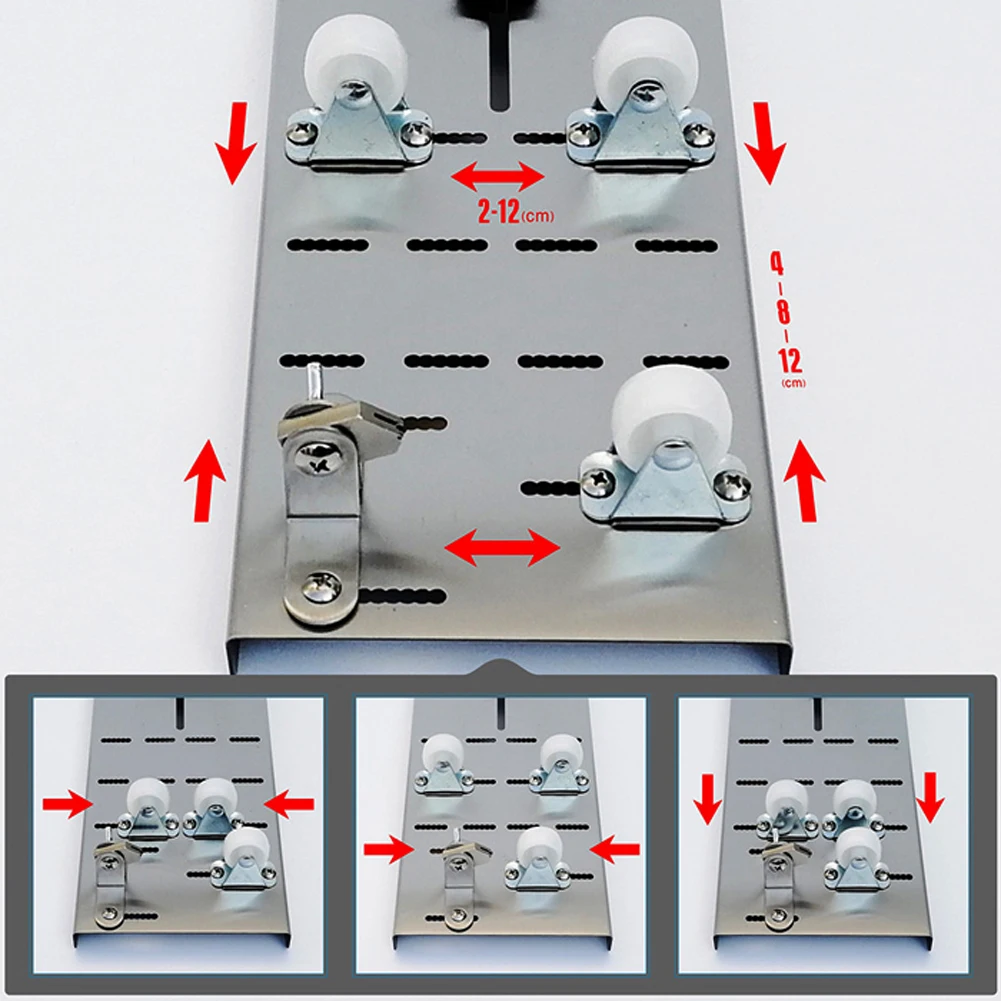 2-12(cm)

4
-
8
-
12
(cm)