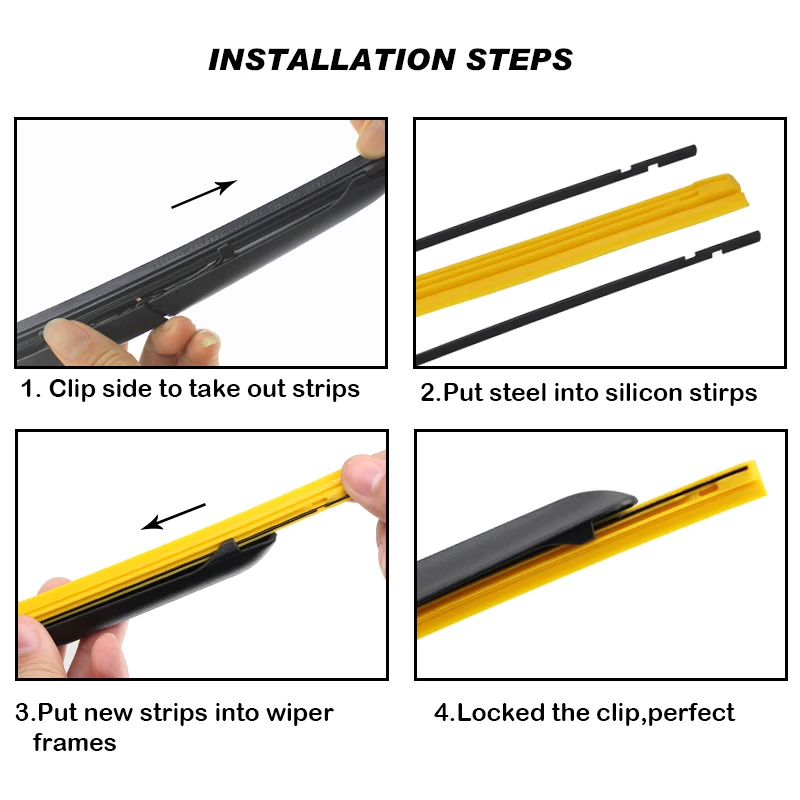 INSTALLATION STEPS

1. Clip side to take out strips

2.Put steel into silicon stirps

3.Put new strips into wiper frames

4.Locked the clip,perfect