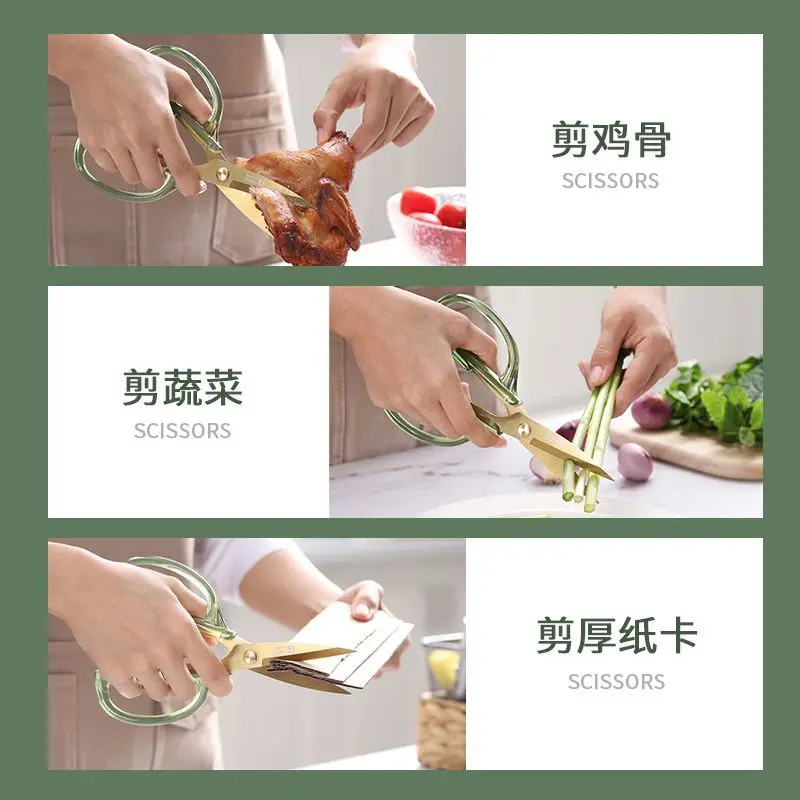 剪鸡骨
SCISSORS

剪蔬菜
SCISSORS

剪厚纸卡
SCISSORS