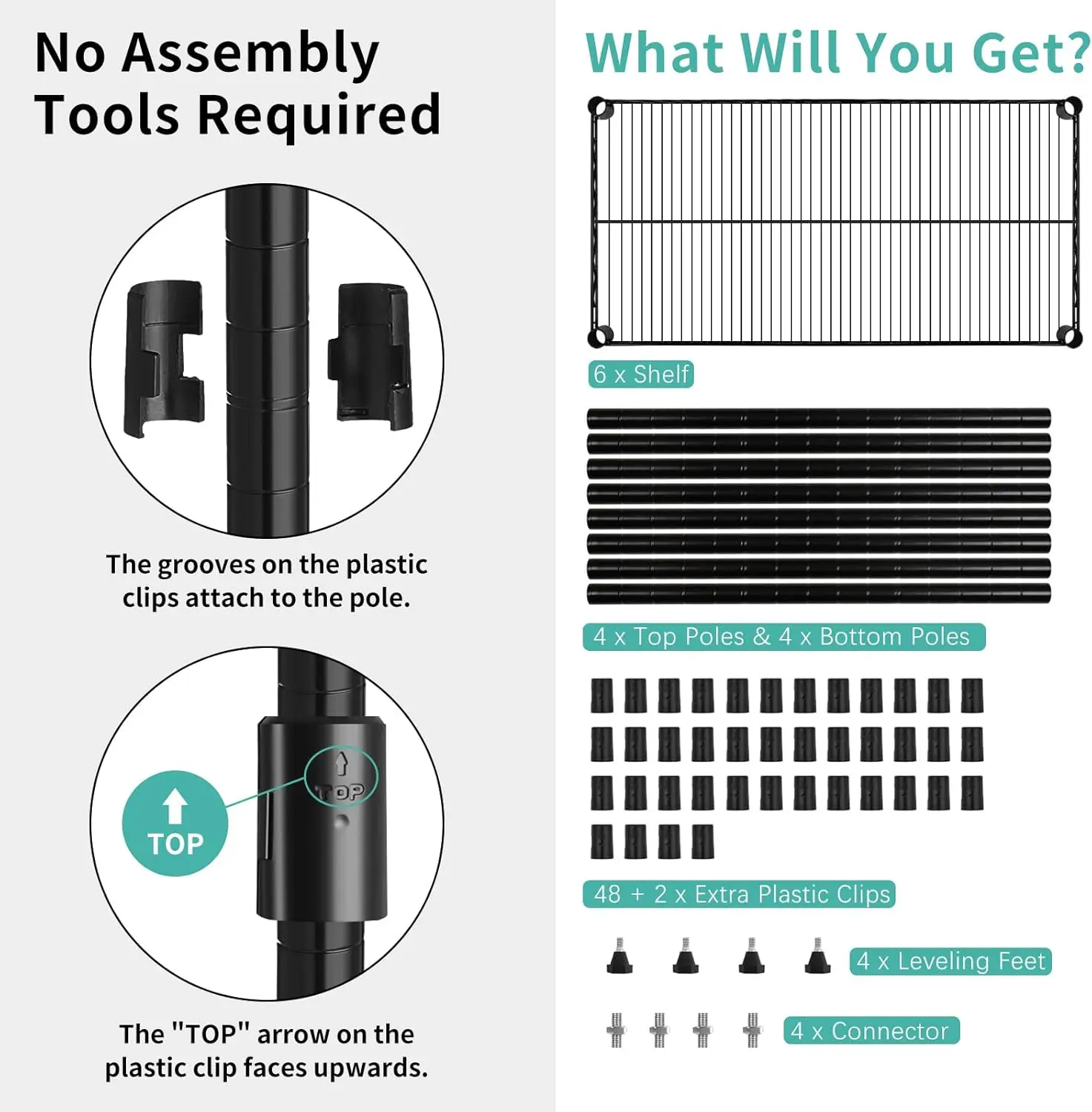 No Assembly Tools Required

The grooves on the plastic clips attach to the pole.

TOP

TOP

The "TOP" arrow on the plastic clip faces upwards.

What Will You Get?

6 x Shelf

4 x Top Poles & 4 x Bottom Poles

48 + 2 x Extra Plastic Clips

4 x Leveling Feet

4 x Connector