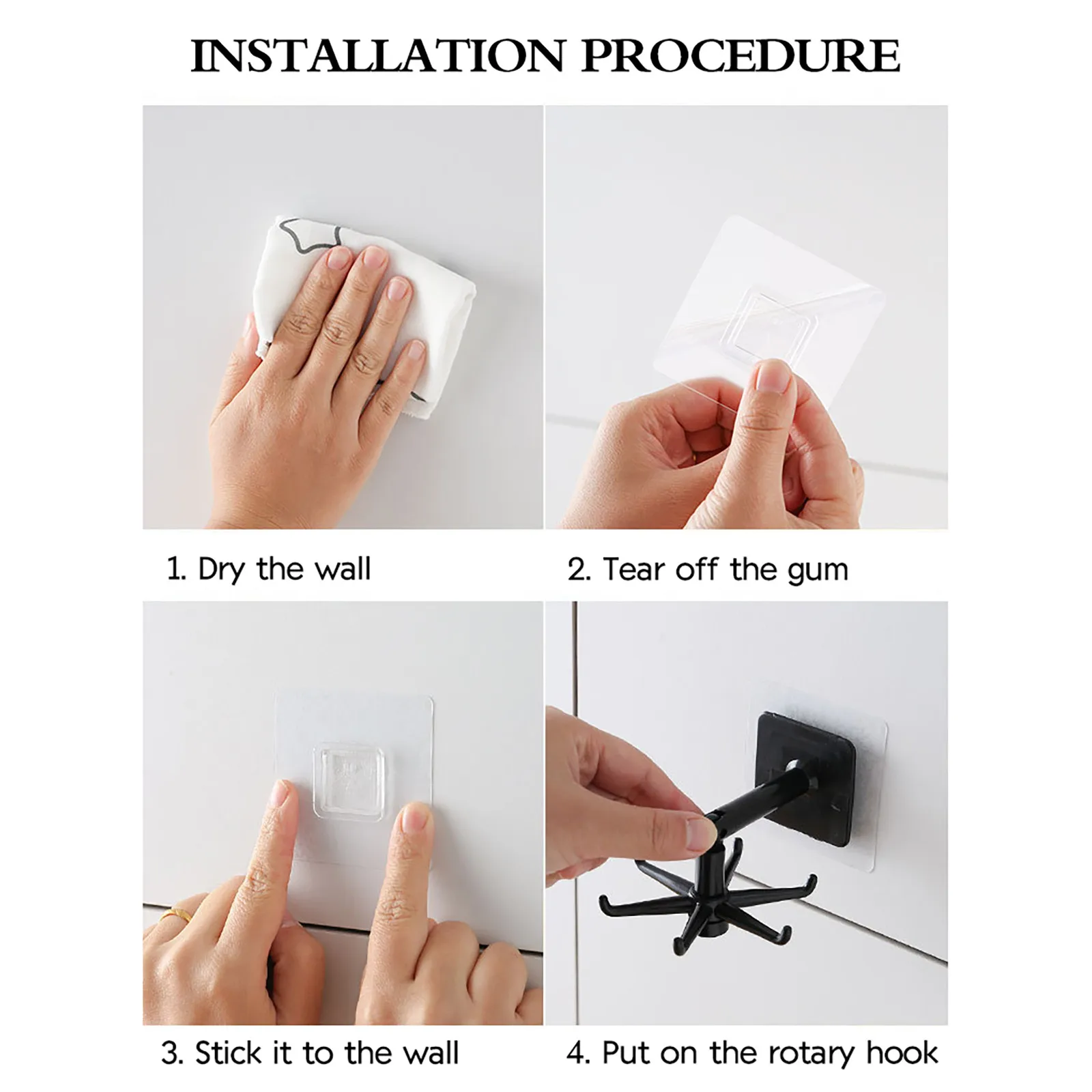 INSTALLATION PROCEDURE

1. Dry the wall

2. Tear off the gum

3. Stick it to the wall

4. Put on the rotary hook