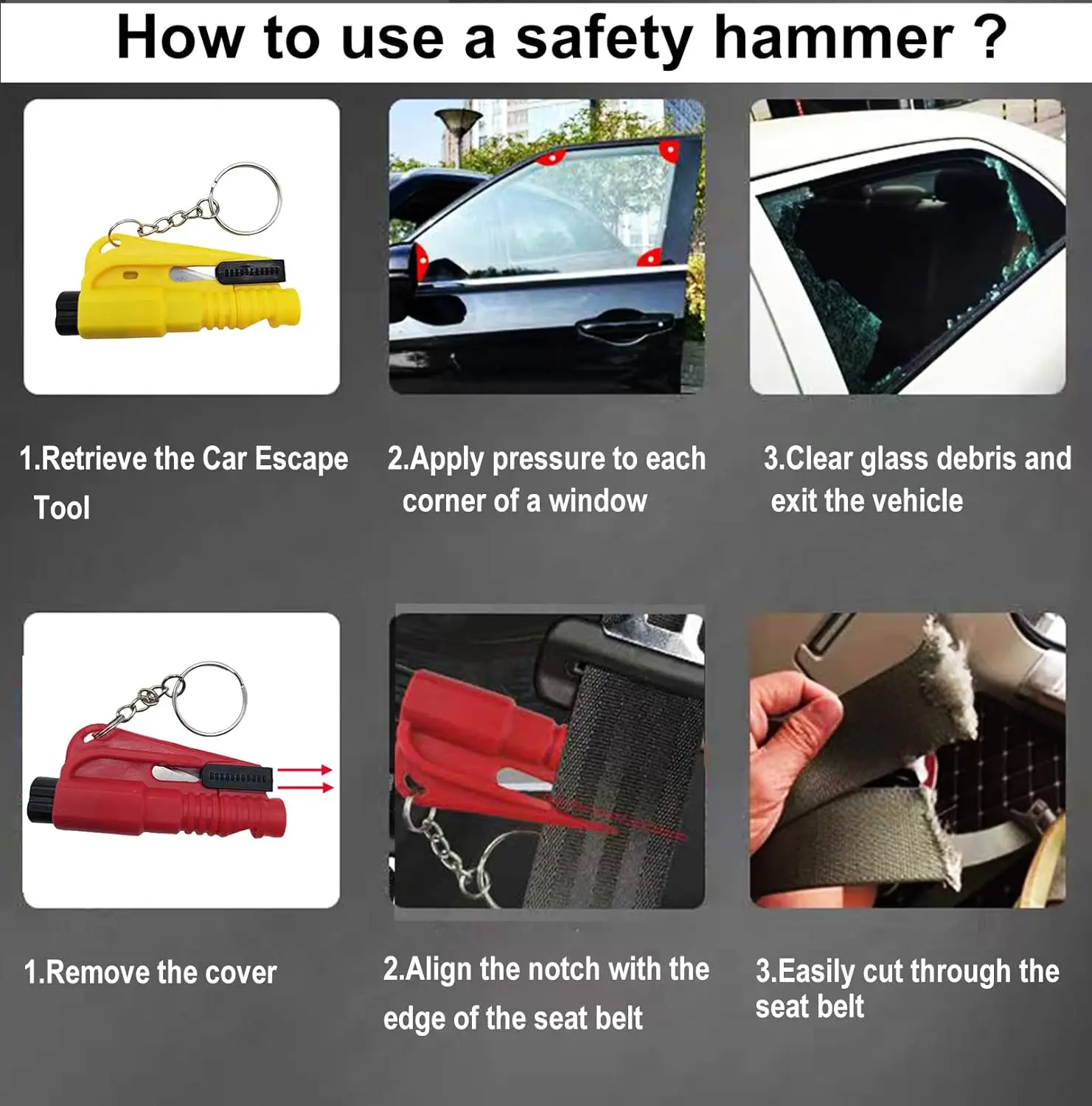 How to use a safety hammer ?

1.Retrieve the Car Escape Tool

2.Apply pressure to each corner of a window

3.Clear glass debris and exit the vehicle

1.Remove the cover

2.Align the notch with the edge of the seat belt

3.Easily cut through the seat belt