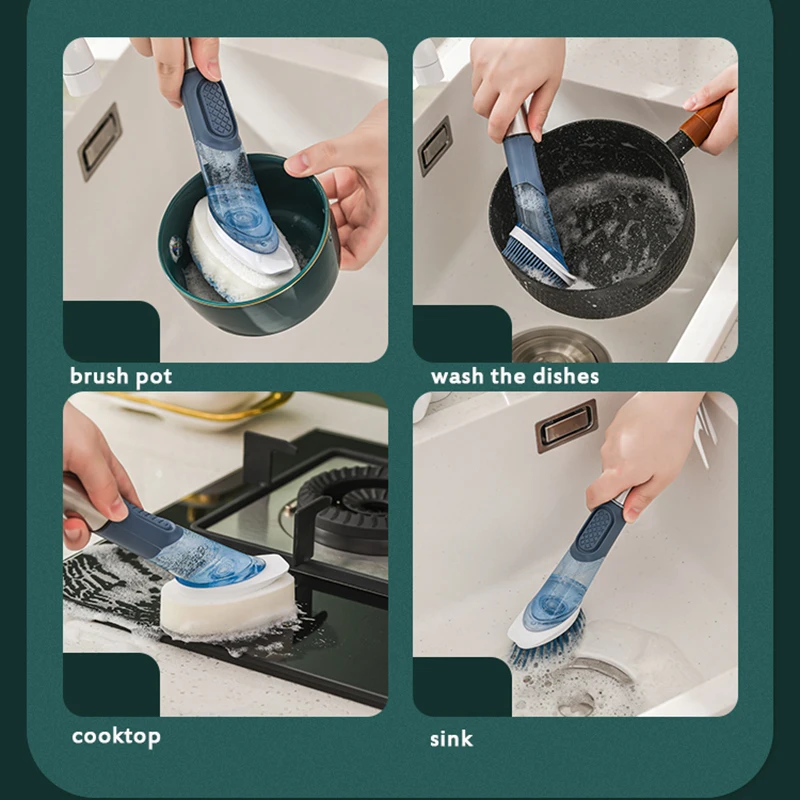 brush pot

wash the dishes

cooktop

sink