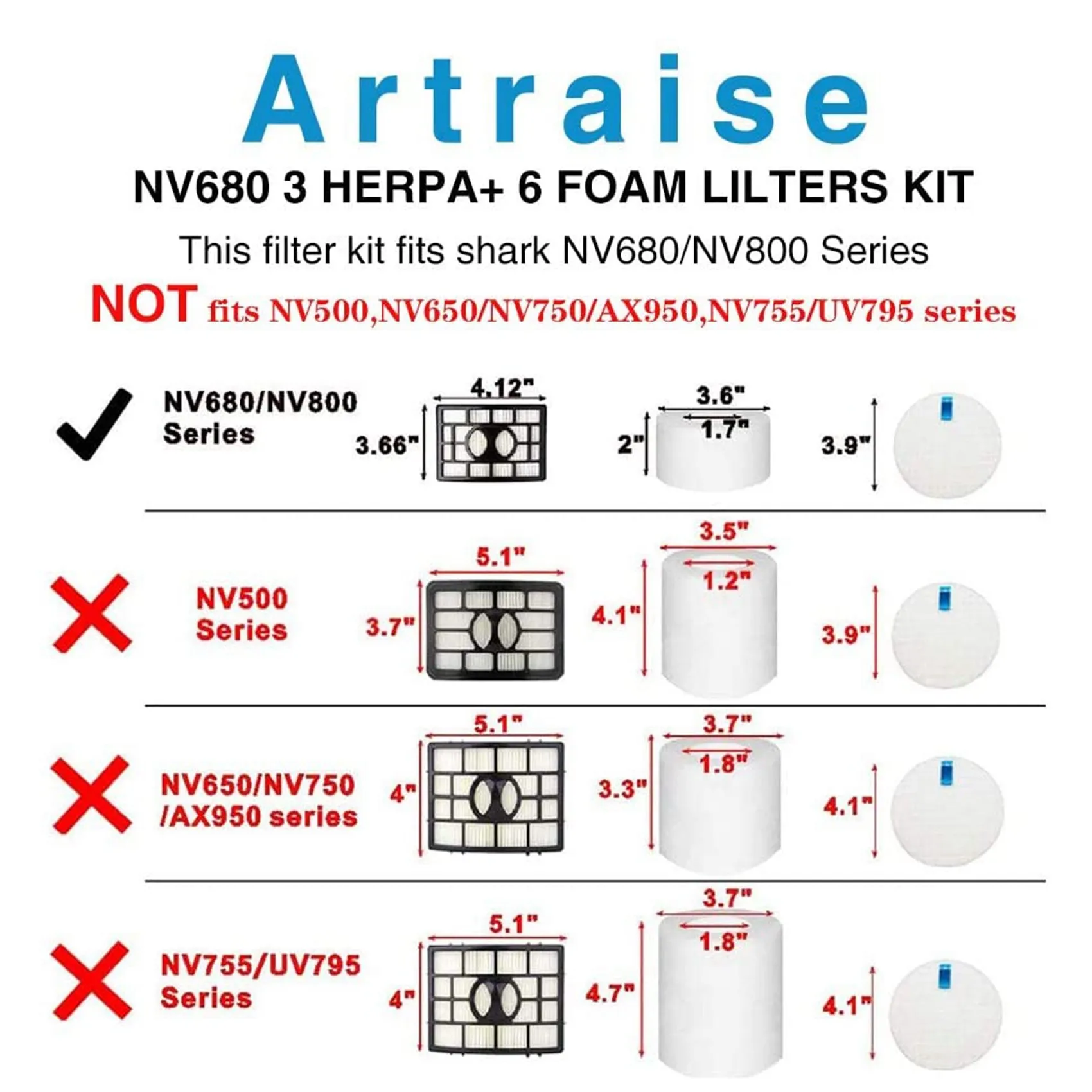 Artraise

NV680 3 HERPA+ 6 FOAM LILTERS KIT

This filter kit fits shark NV680/NV800 Series

NOT fits NV500,NV650/NV750/AX950,NV755/UV795 series

NV680/NV800 Series
4.12"
3.66"
3.6"
1.7"
2"
3.9"

NV500 Series
5.1"
3.7"
3.5"
1.2"
4.1"
3.9"

NV650/NV750 /AX950 series
5.1"
4"
3.7"
1.8"
3.3"
4.1"

NV755/UV795 Series
5.1"
4"
3.7"
1.8"
4.7"
4.1"