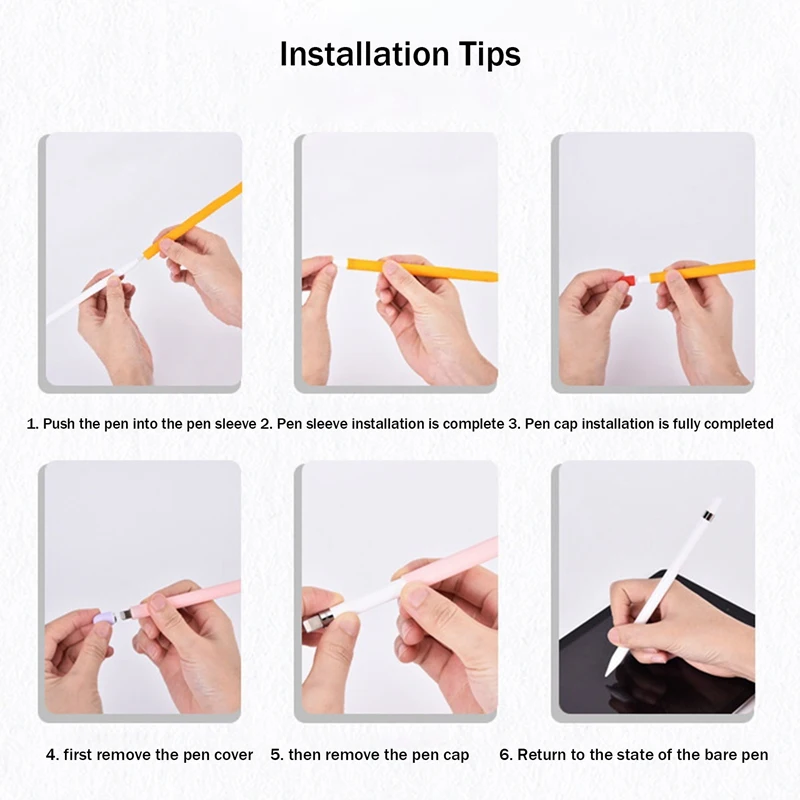 Installation Tips

1. Push the pen into the pen sleeve 2. Pen sleeve installation is complete 3. Pen cap installation is fully completed

4. first remove the pen cover 5. then remove the pen cap 6. Return to the state of the bare pen