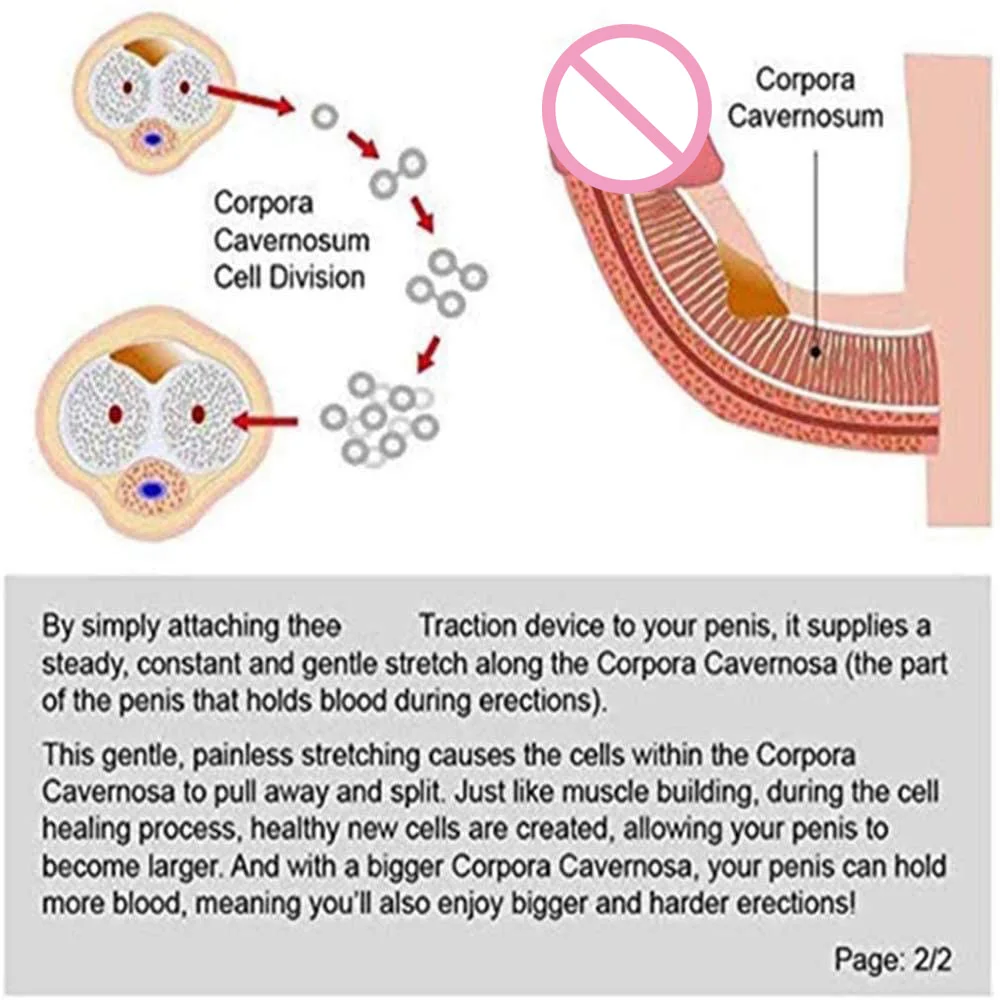 Corpora Cavernosum Cell Division

Corpora Cavernosum

By simply attaching thee Traction device to your penis, it supplies a steady, constant and gentle stretch along the Corpora Cavernosa (the part of the penis that holds blood during erections).

This gentle, painless stretching causes the cells within the Corpora Cavernosa to pull away and split. Just like muscle building, during the cell healing process, healthy new cells are created, allowing your penis to become larger. And with a bigger Corpora Cavernosa, your penis can hold more blood, meaning you'll also enjoy bigger and harder erections!

Page: 2/2