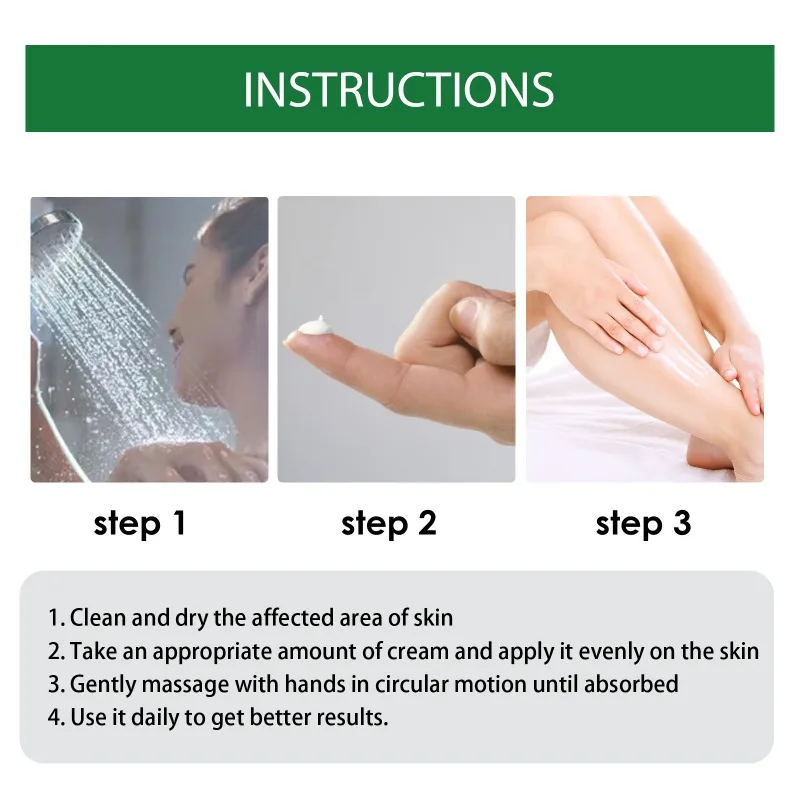 INSTRUCTIONS

step 1

step 2

step 3

1. Clean and dry the affected area of skin
2. Take an appropriate amount of cream and apply it evenly on the skin
3. Gently massage with hands in circular motion until absorbed
4. Use it daily to get better results.