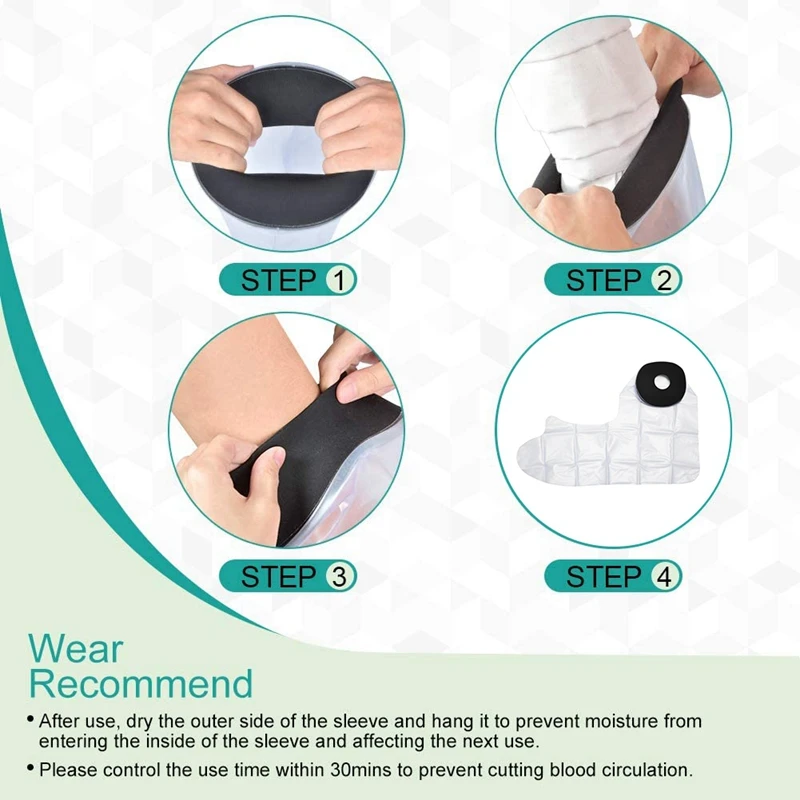 STEP 1

STEP 2

STEP 3

STEP 4

Wear Recommend

• After use, dry the outer side of the sleeve and hang it to prevent moisture from entering the inside of the sleeve and affecting the next use.

• Please control the use time within 30mins to prevent cutting blood circulation.