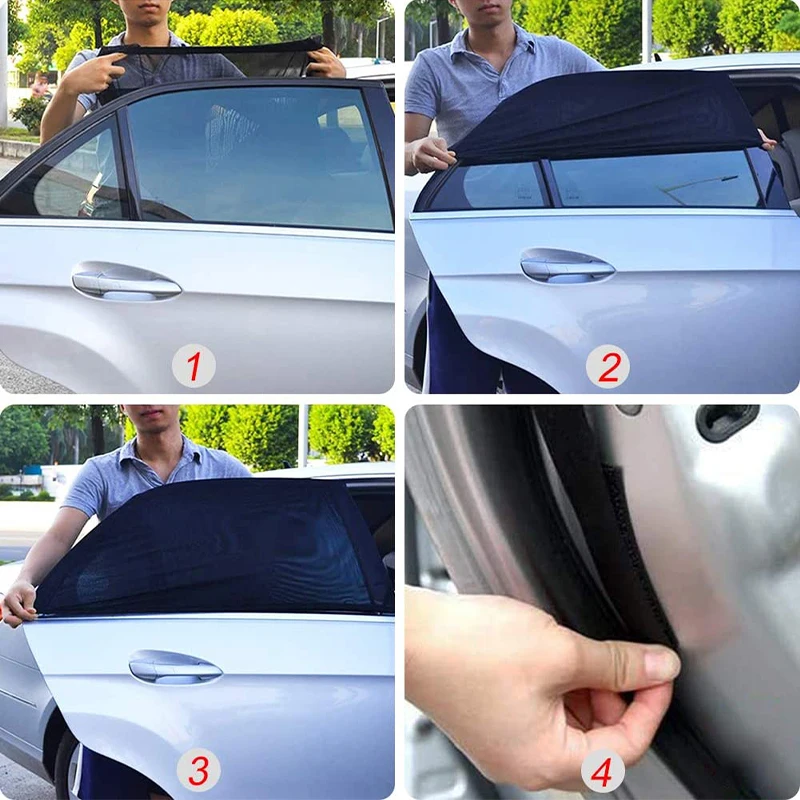 1

2

3

4