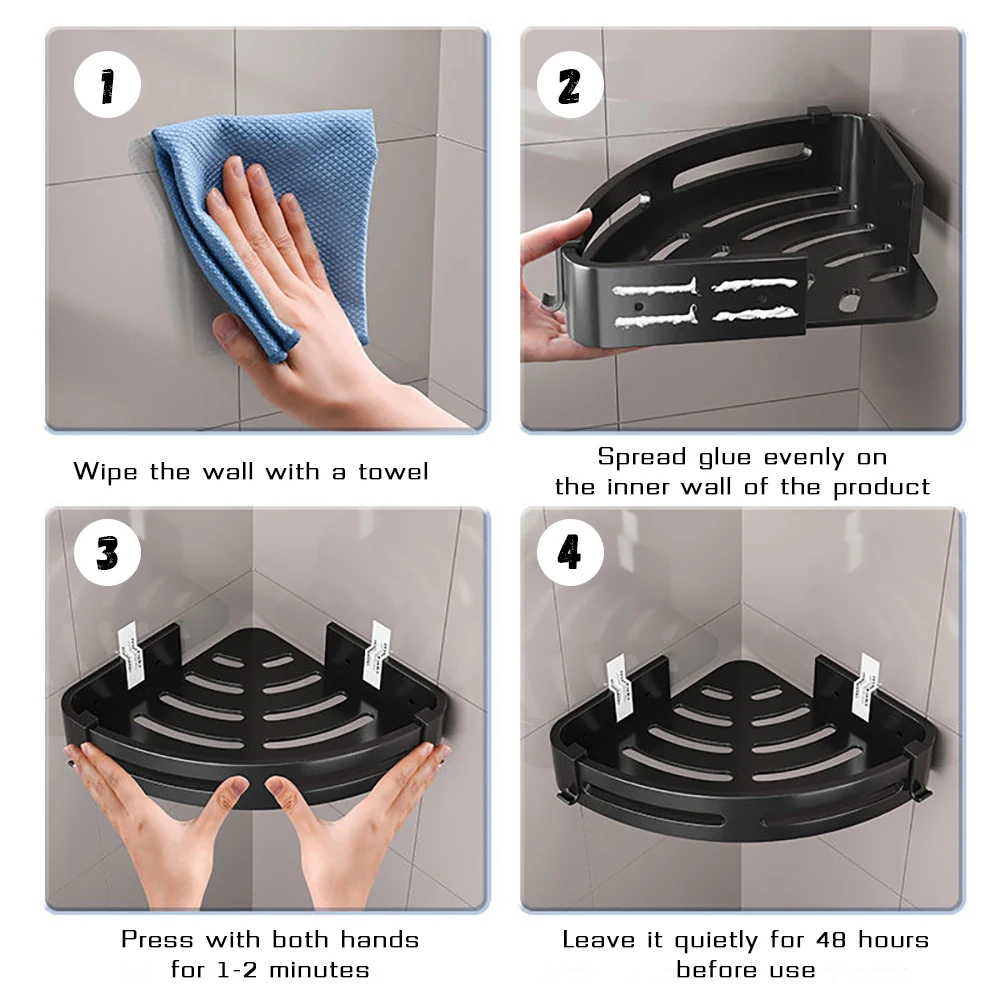 1

Wipe the wall with a towel

2

Spread glue evenly on the inner wall of the product

3

Press with both hands for 1-2 minutes

4

Leave it quietly for 48 hours before use