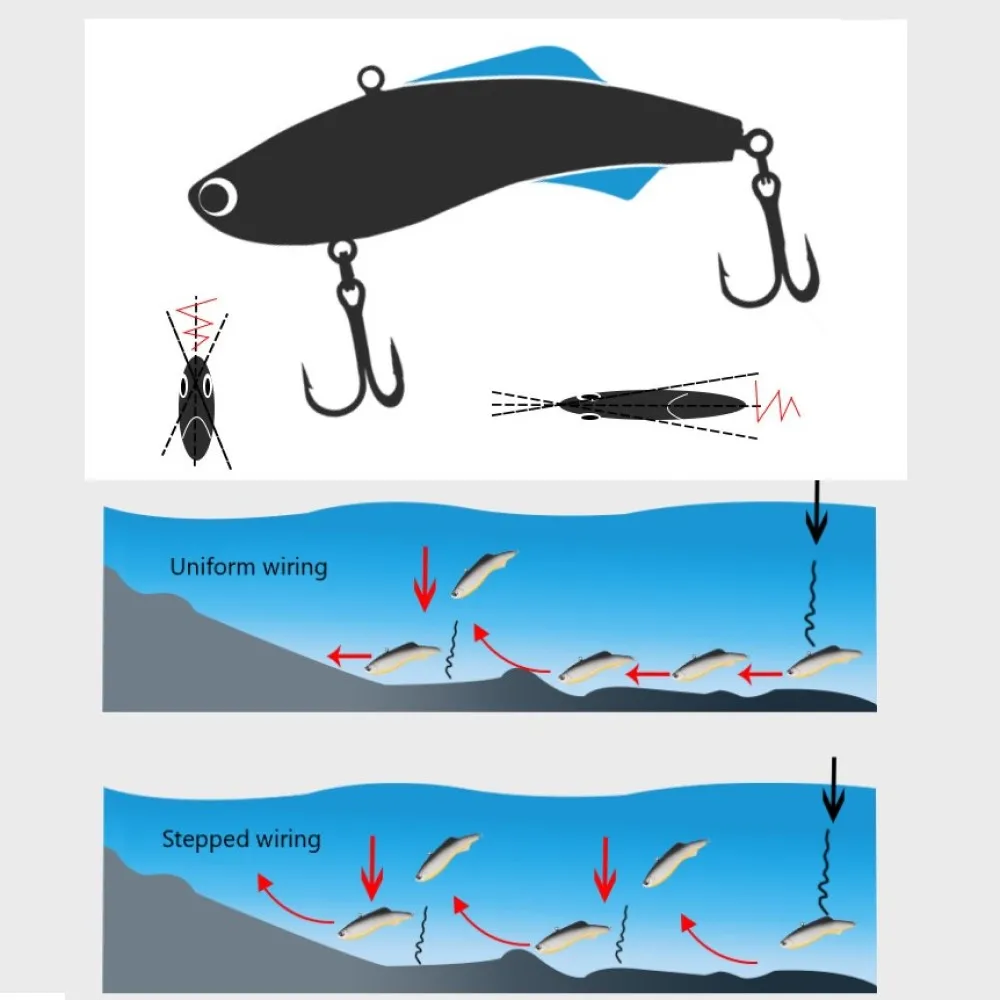 Uniform wiring

Stepped wiring