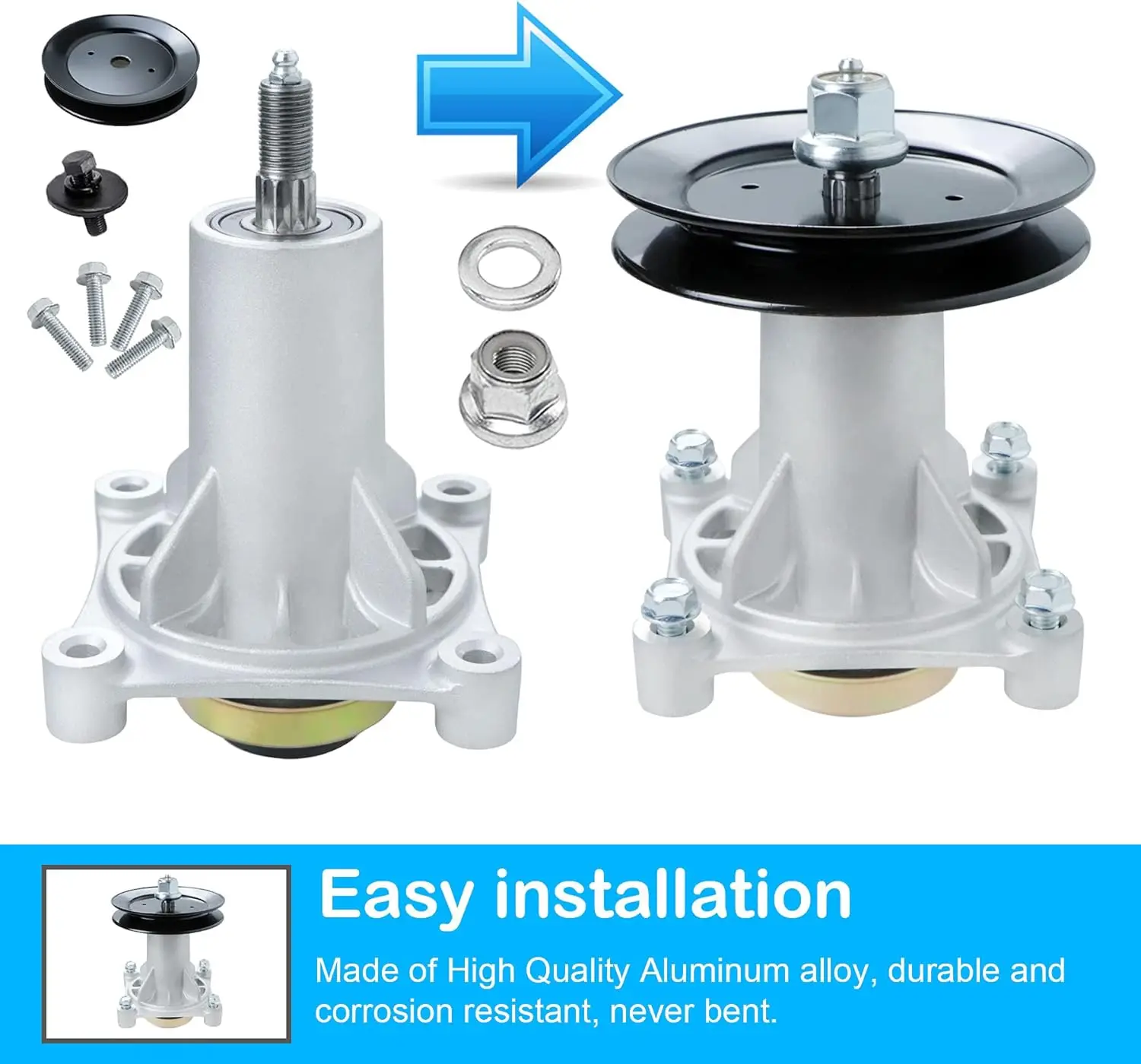 Easy installation

Made of High Quality Aluminum alloy, durable and corrosion resistant, never bent.