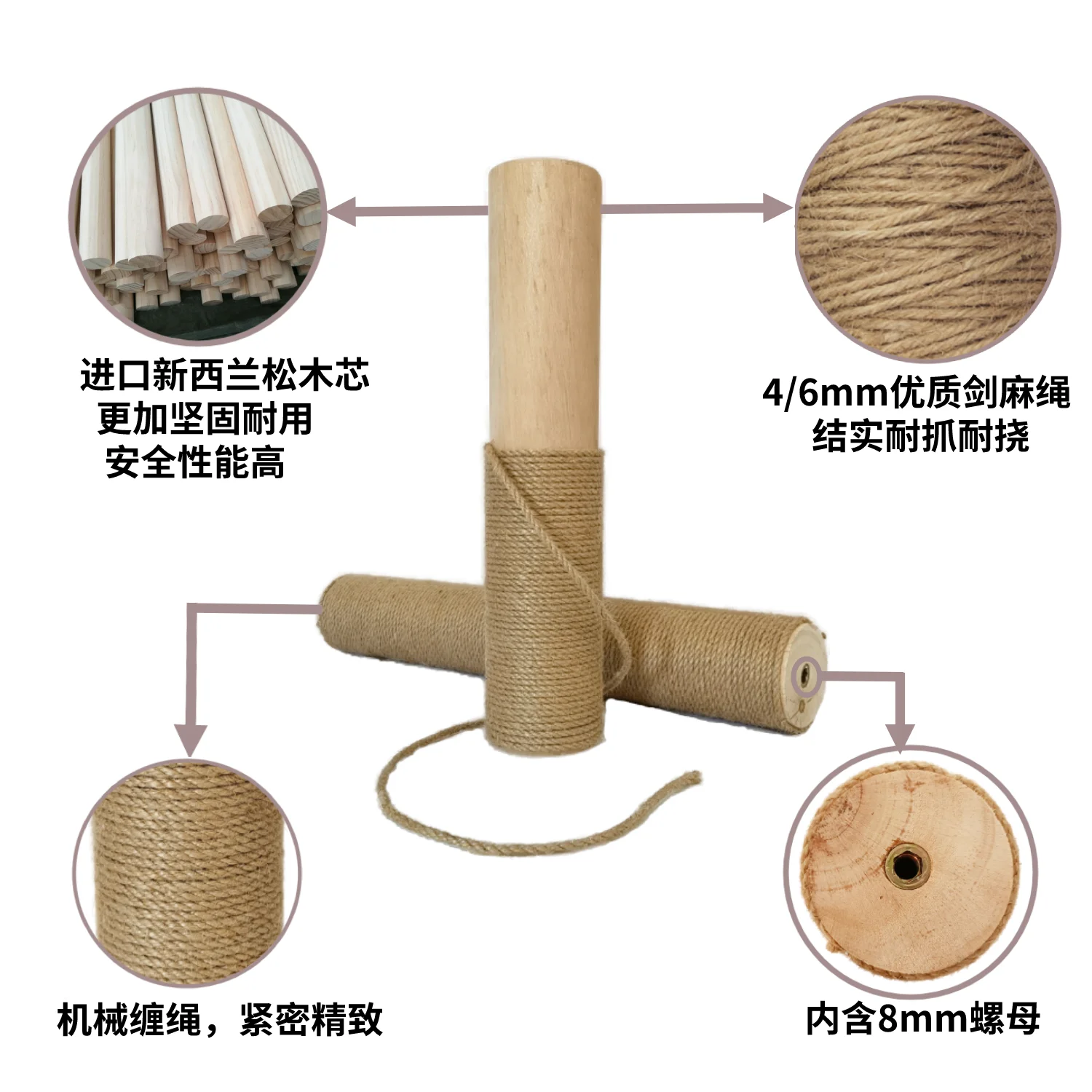 进口新西兰松木芯
更加坚固耐用
安全性能高

4/6mm优质剑麻绳
结实耐抓耐挠

机械缠绳，紧密精致

内含8mm螺母